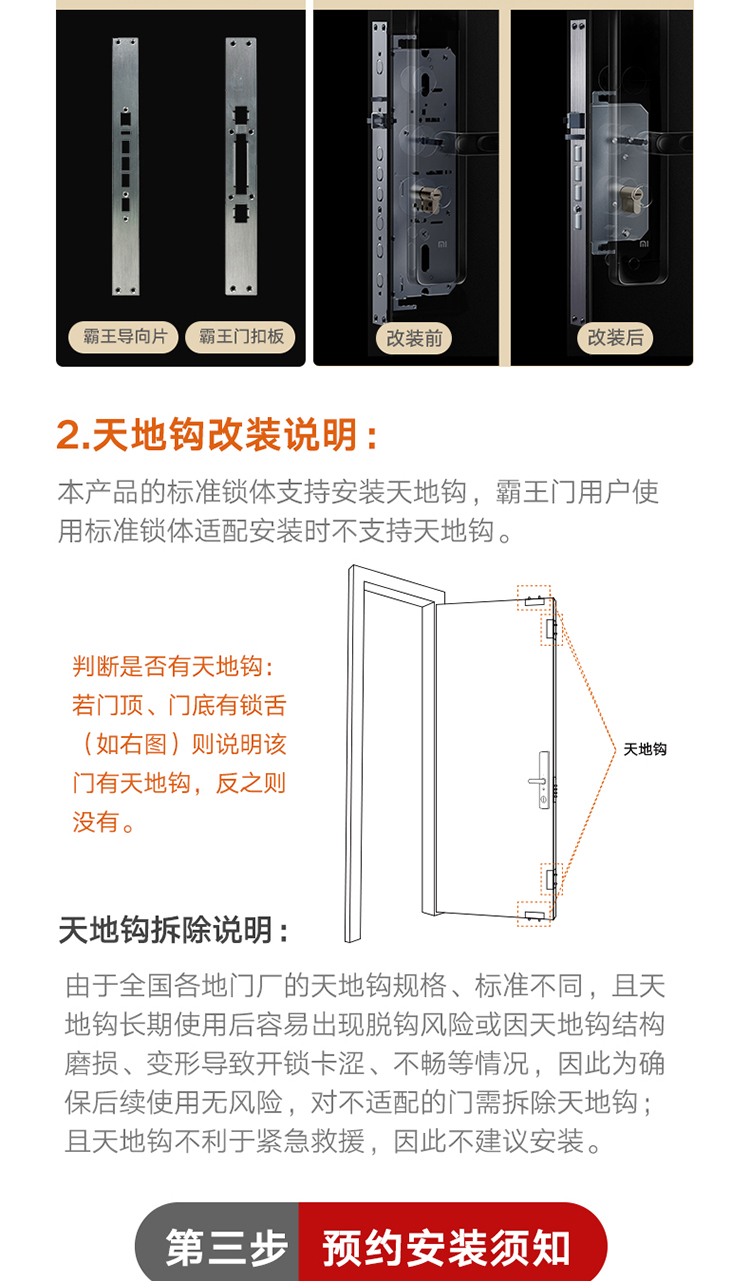 霸王导向片 霸王门扣板

改装前

改装后

2.天地钩改装说明：

本产品的标准锁体支持安装天地钩，霸王门用户使用标准锁体适配安装时不支持天地钩。

判断是否有天地钩：若门顶、门底有锁舌（如右图）则说明该门有天地钩，反之则没有。

天地钩

天地钩拆除说明：

由于全国各地门厂的天地钩规格、标准不同，且天地钩长期使用后容易出现脱钩风险或因天地钩结构磨损、变形导致开锁卡涩、不畅等情况，因此为确保后续使用无风险，对不适配的门需拆除天地钩；且天地钩不利于紧急救援，因此不建议安装。

第三步 预约安装须知