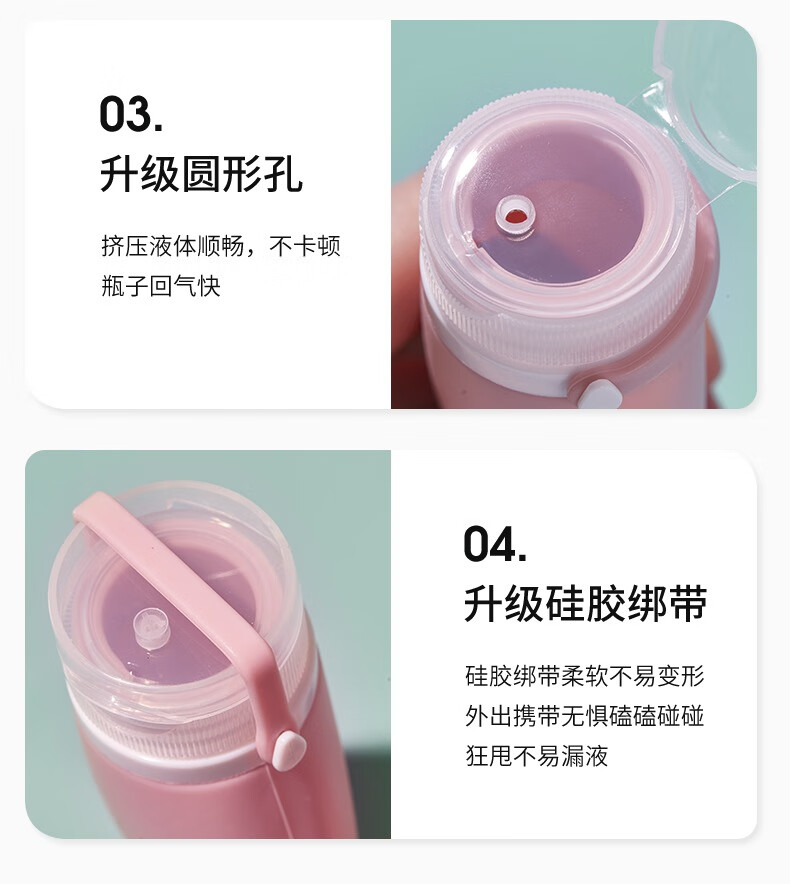 03.
升级圆形孔

挤压液体顺畅，不卡顿
瓶子回气快

04.
升级硅胶绑带

硅胶绑带柔软不易变形
外出携带无惧磕磕碰碰
狂甩不易漏液