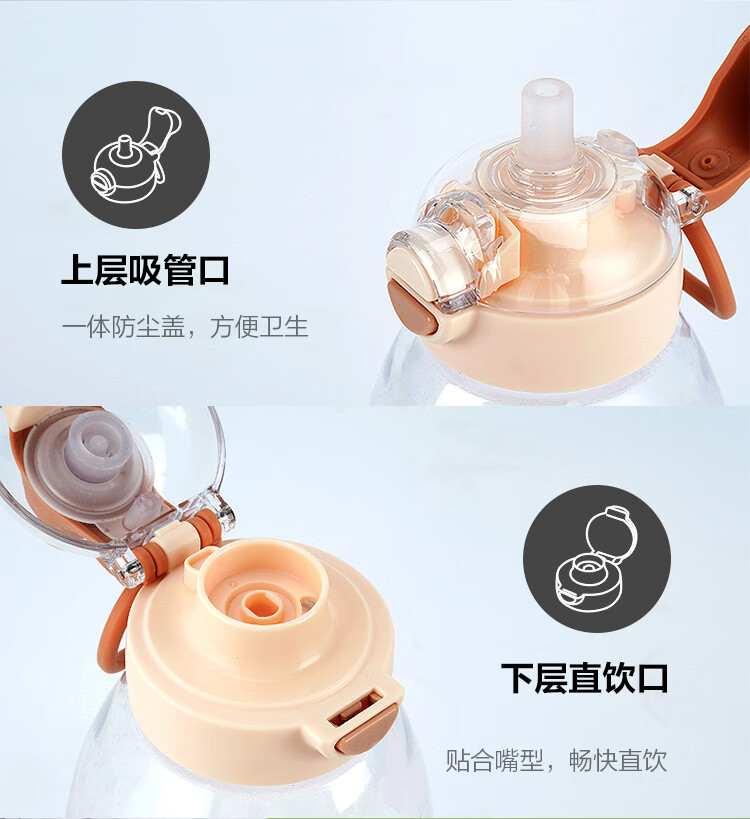 上层吸管口

一体防尘盖，方便卫生

下层直饮口

贴合嘴型，畅快直饮