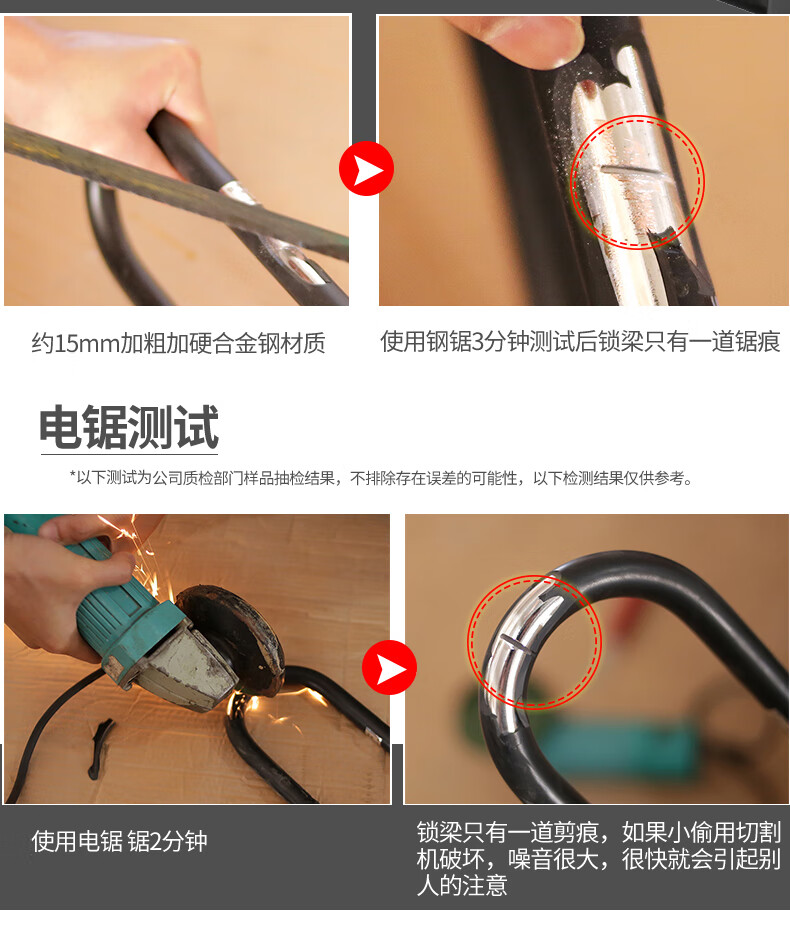 约15mm加粗加硬合金钢材质

使用钢锯3分钟测试后锁梁只有一道锯痕

电锯测试

*以下测试为公司质检部门样品抽检结果，不排除存在误差的可能性，以下检测结果仅供参考。

使用电锯 锯2分钟

锁梁只有一道剪痕，如果小偷用切割机破坏，噪音很大，很快就会引起别人的注意