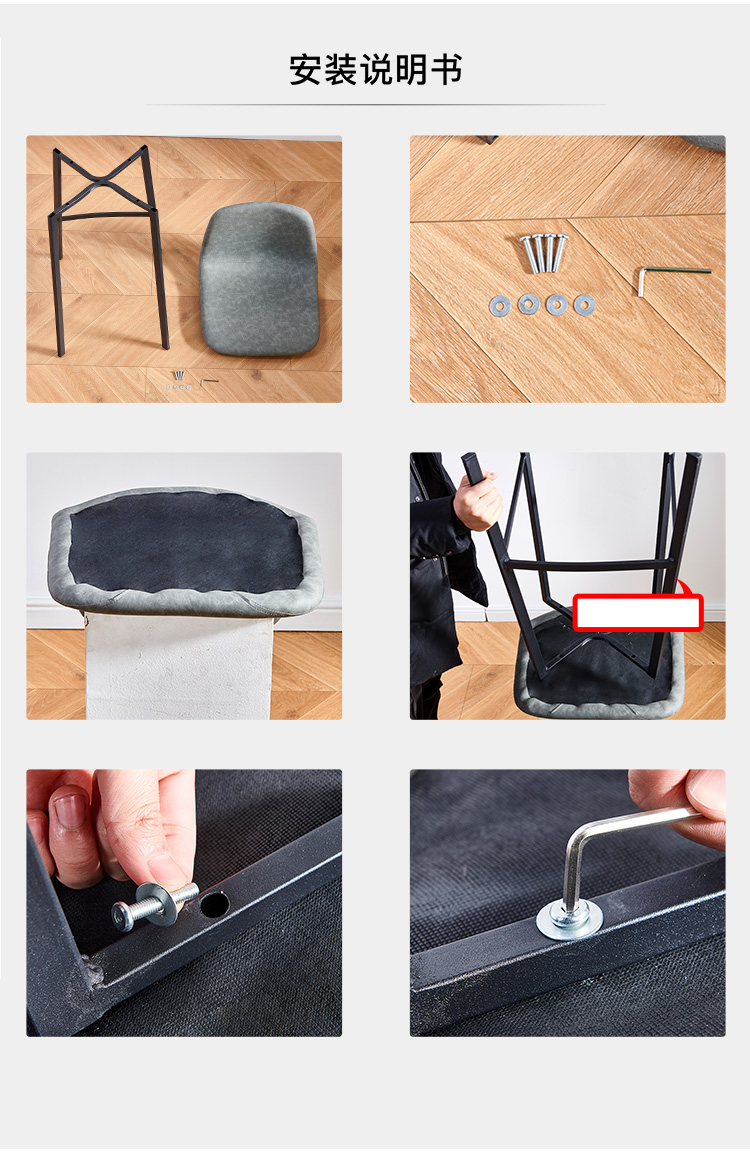 安装说明书