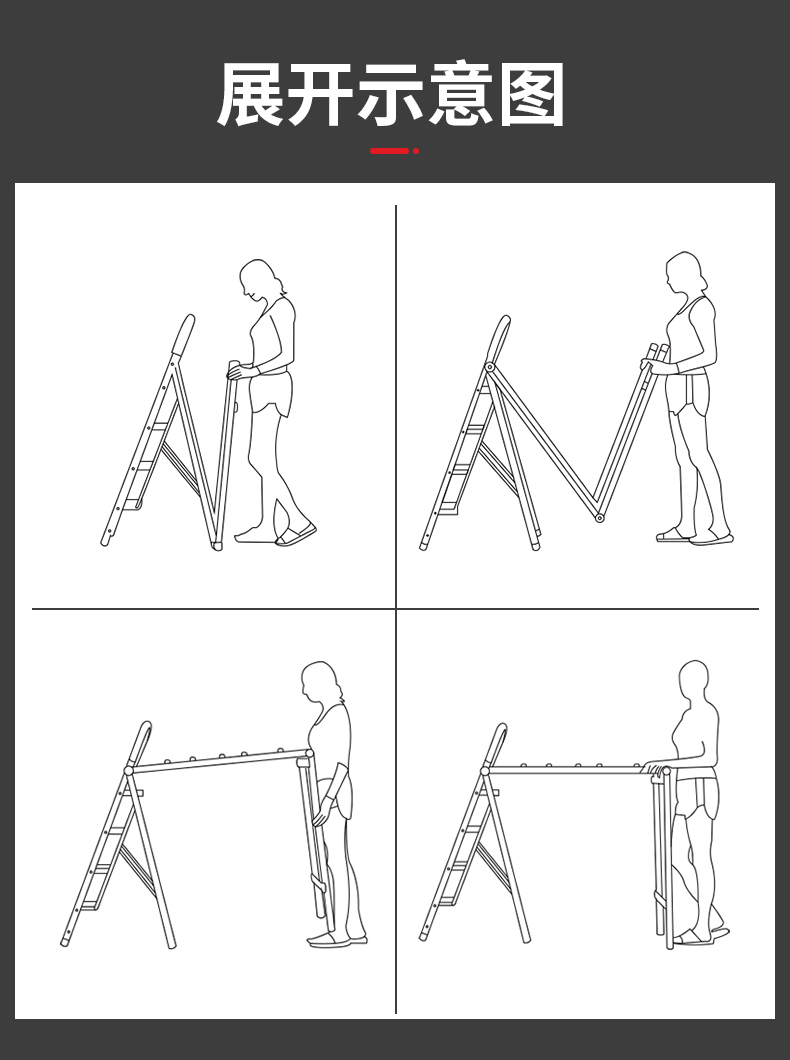 展开示意图