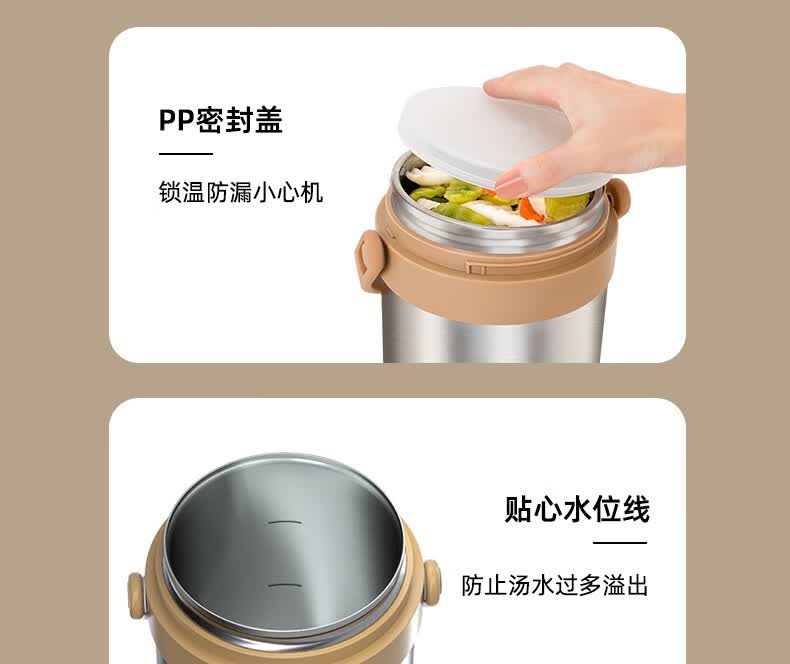 PP密封盖

锁温防漏小心机

贴心水位线

防止汤水过多溢出