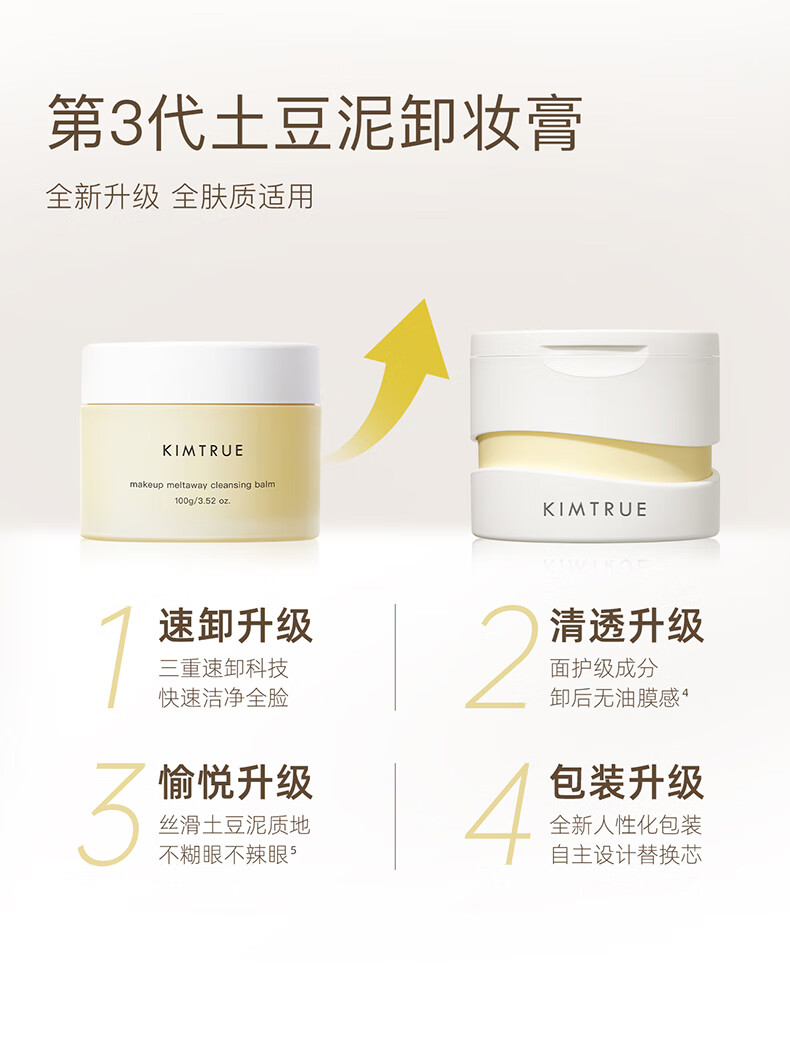 第3代土豆泥卸妆膏

全新升级 全肤质适用

KIMTRUE

makeup meltaway cleansing balm

100g/3.52 oz.

KIMTRUE

1 速卸升级
三重速卸科技
快速洁净全脸

2 清透升级
面护级成分
卸后无油膜感$^4$

3 愉悦升级
丝滑土豆泥质地
不糊眼不辣眼$^5$

4 包装升级
全新人性化包装
自主设计替换芯