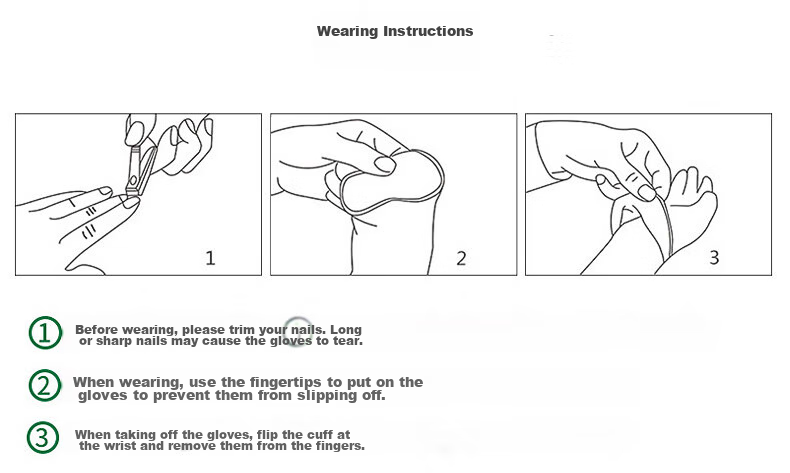 Wearing Instructions

1

2

3

① Before wearing, please trim your nails. Long or sharp nails may cause the gloves to tear.

② When wearing, use the fingertips to put on the gloves to prevent them from slipping off.

③ When taking off the gloves, flip the cuff at the wrist and remove them from the fingers.