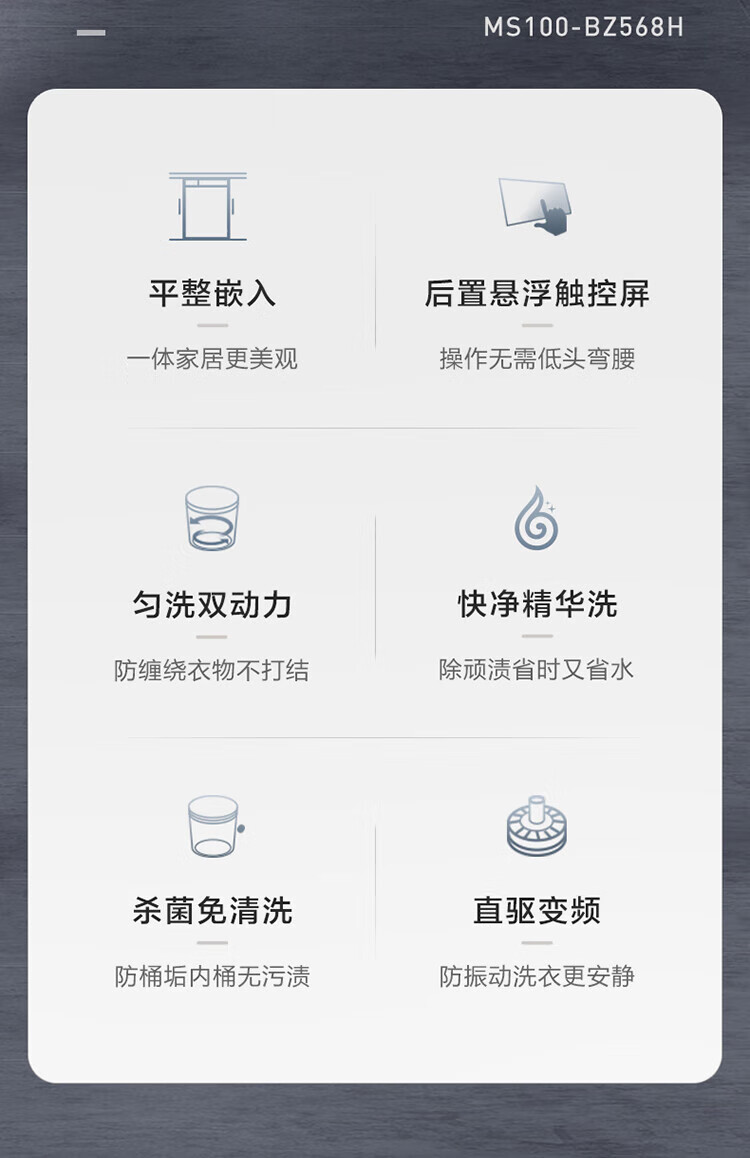 MS100-BZ568H

平整嵌入

一体家居更美观

后置悬浮触控屏

操作无需低头弯腰

匀洗双动力

防缠绕衣物不打结

快净精华洗

除顽渍省时又省水

杀菌免清洗

防桶垢内桶无污渍

直驱变频

防振动洗衣更安静