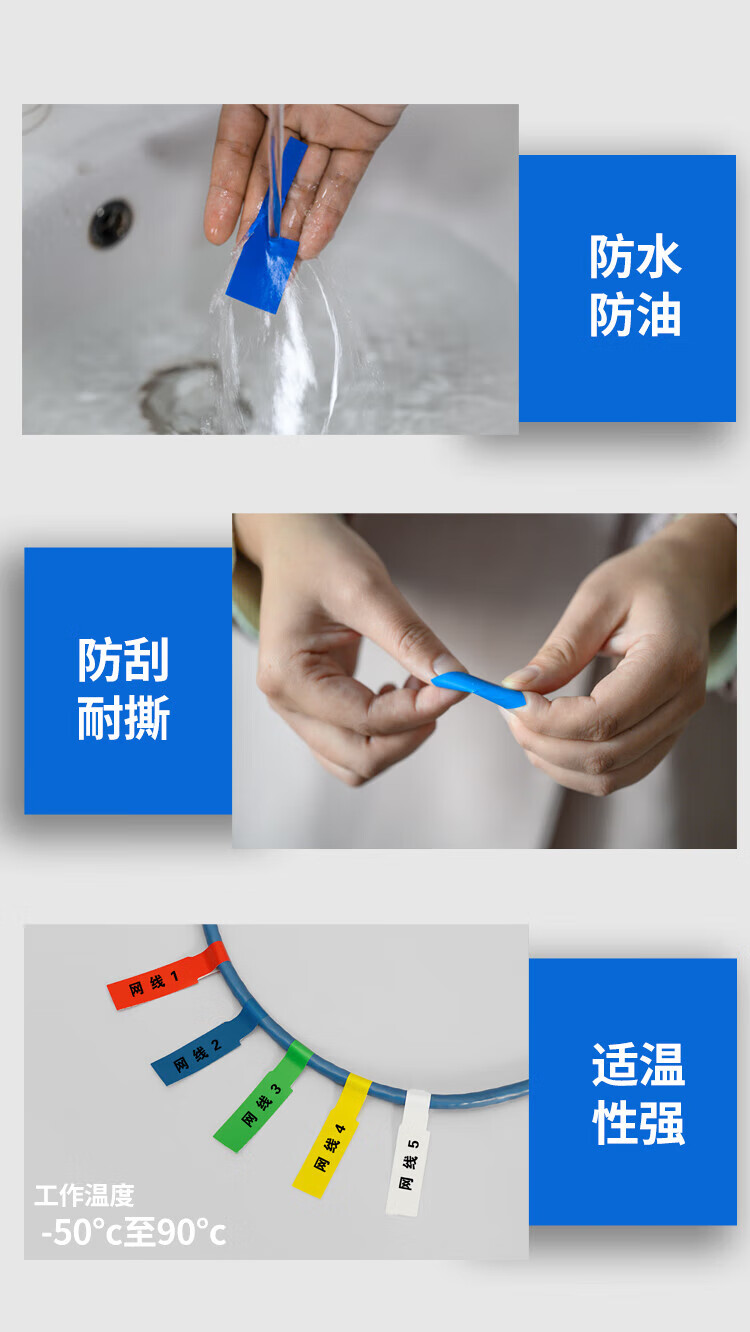 防水
防油

防刮
耐撕

网线 1
网线 2
网线 3
网线 4
网线 5

工作温度
-50°c至90°c

适温
性强