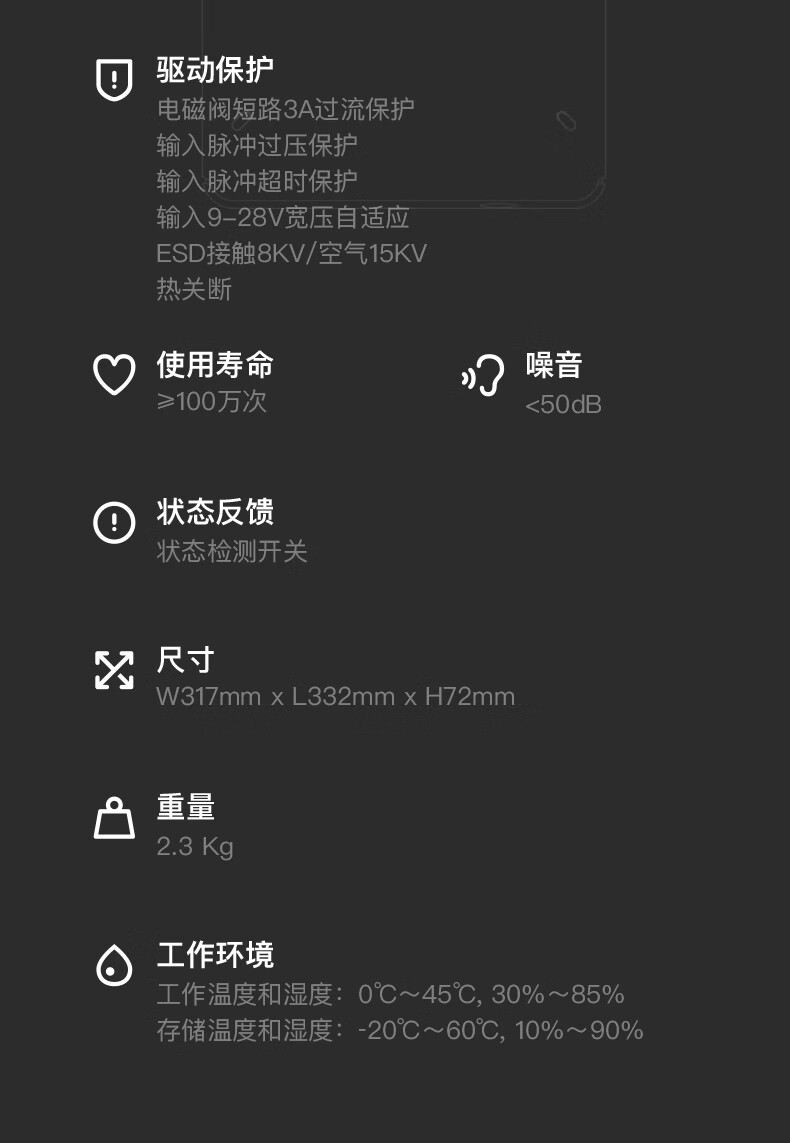 驱动保护
电磁阀短路3A过流保护
输入脉冲过压保护
输入脉冲超时保护
输入9-28V宽压自适应
ESD接触8KV/空气15KV
热关断

使用寿命
≥100万次

噪音
<50dB

状态反馈
状态检测开关

尺寸
W317mm x L332mm x H72mm

重量
2.3 Kg

工作环境
工作温度和湿度：0℃～45℃, 30%～85%
存储温度和湿度：-20℃～60℃, 10%～90%