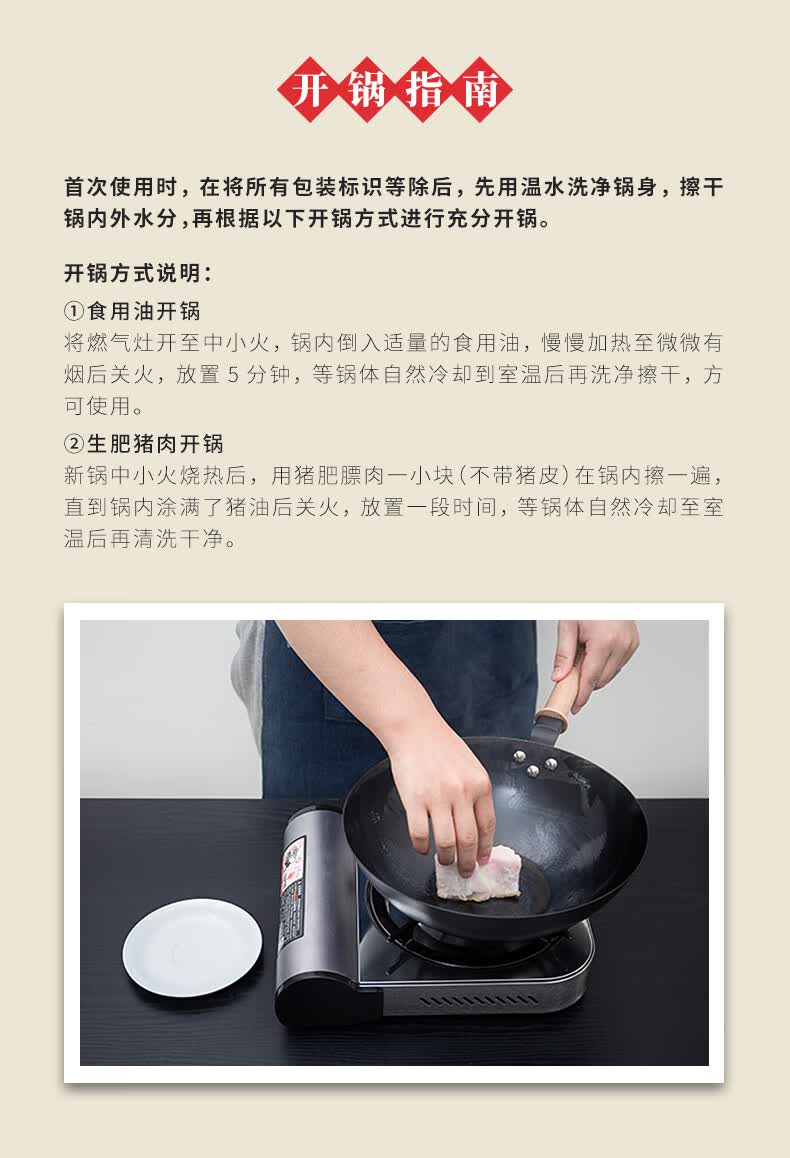 开锅指南

首次使用时，在将所有包装标识等除后，先用温水洗净锅身，擦干锅内外水分，再根据以下开锅方式进行充分开锅。

开锅方式说明：

①食用油开锅
将燃气灶开至中小火，锅内倒入适量的食用油，慢慢加热至微微有烟后关火，放置 5 分钟，等锅体自然冷却到室温后再洗净擦干，方可使用。

②生肥猪肉开锅
新锅中小火烧热后，用猪肥膘肉一小块（不带猪皮）在锅内擦一遍，直到锅内涂满了猪油后关火，放置一段时间，等锅体自然冷却至室温后再清洗干净。