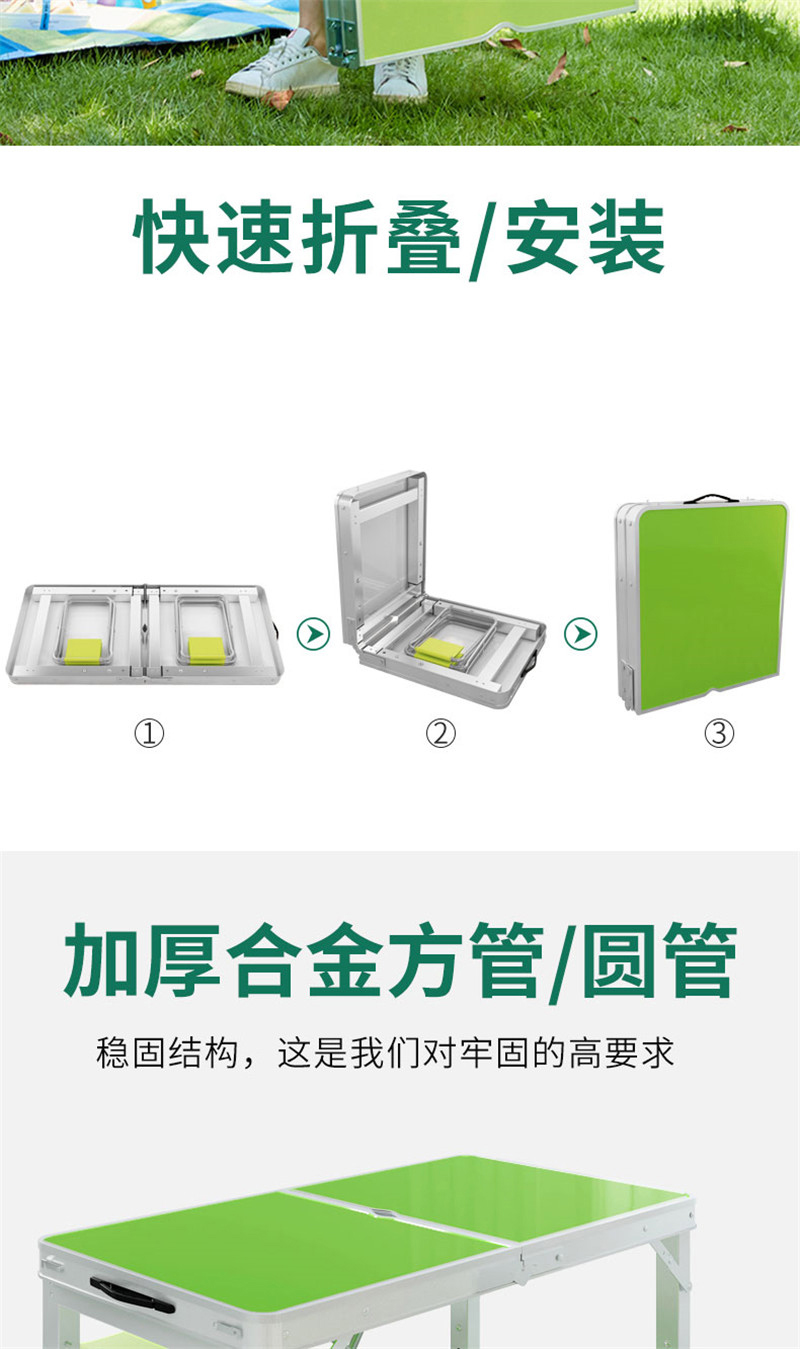 快速折叠/安装

①

②

③

加厚合金方管/圆管

稳固结构，这是我们对牢固的高要求