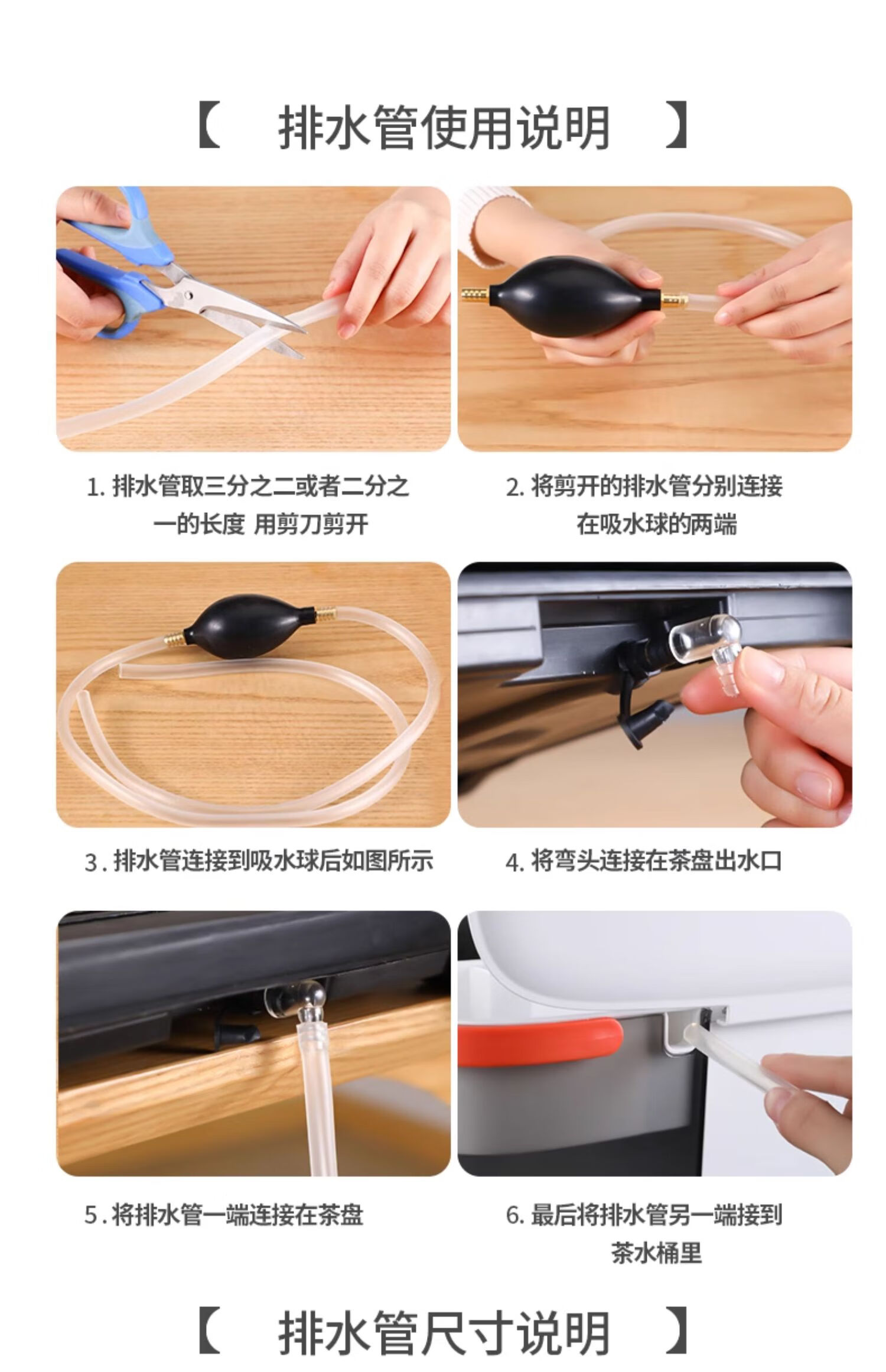 【 排水管使用说明 】

1. 排水管取三分之二或者二分之一的长度 用剪刀剪开

2. 将剪开的排水管分别连接在吸水球的两端

3. 排水管连接到吸水球后如图所示

4. 将弯头连接在茶盘出水口

5. 将排水管一端连接在茶盘

6. 最后将排水管另一端接到茶水桶里

【 排水管尺寸说明 】