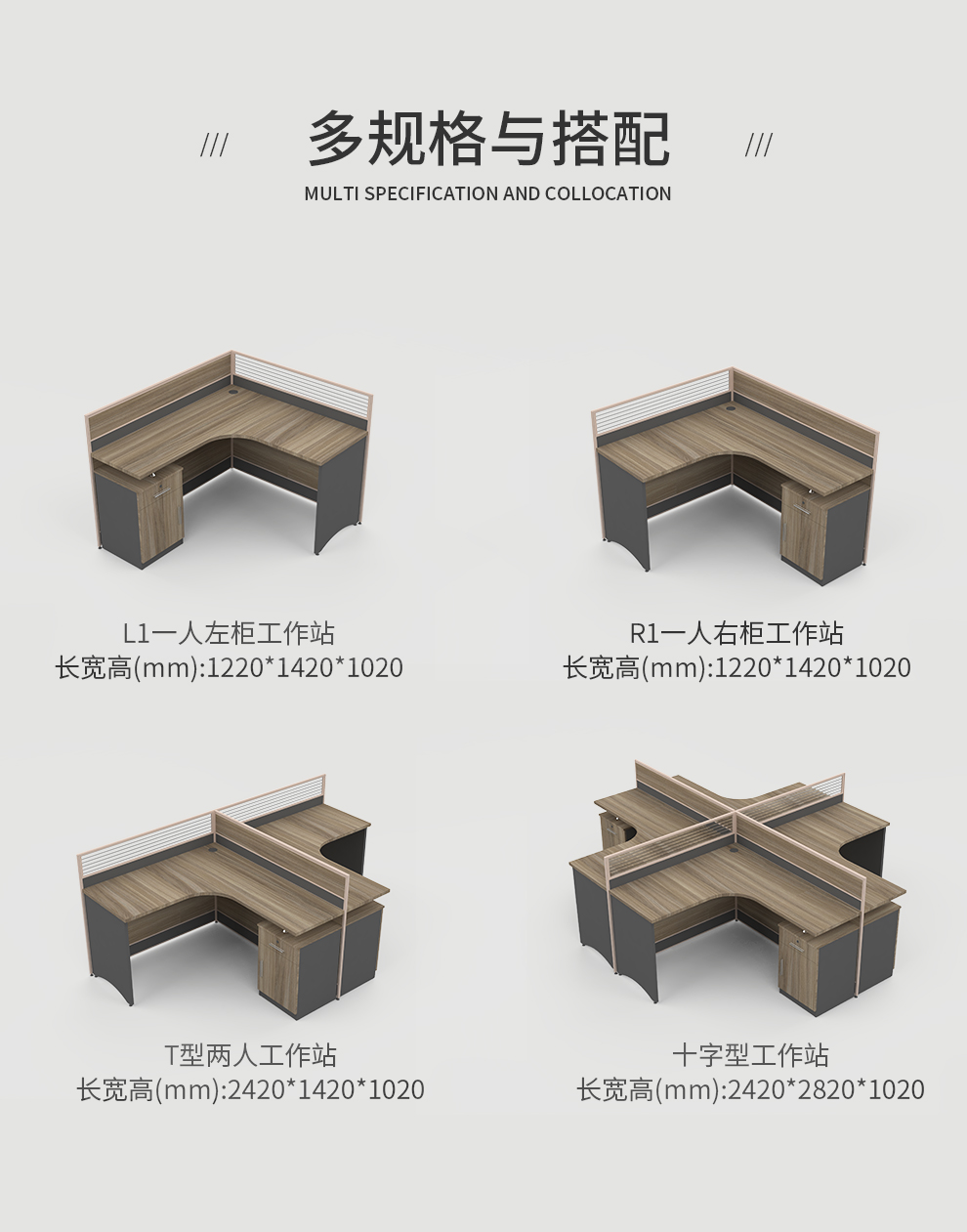 /// 多规格与搭配 ///

MULTI SPECIFICATION AND COLLOCATION

L1一人左柜工作站
长宽高(mm):1220*1420*1020

R1一人右柜工作站
长宽高(mm):1220*1420*1020

T型两人工作站
长宽高(mm):2420*1420*1020

十字型工作站
长宽高(mm):2420*2820*1020