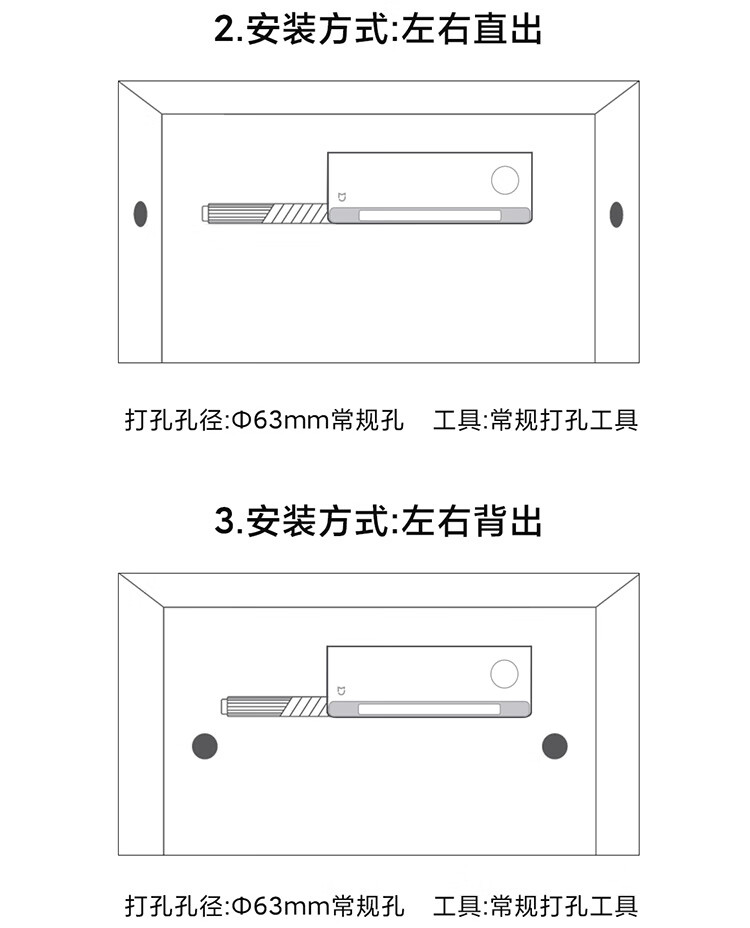 2.安装方式:左右直出

打孔孔径:Φ63mm常规孔　工具:常规打孔工具

3.安装方式:左右背出

打孔孔径:Φ63mm常规孔　工具:常规打孔工具