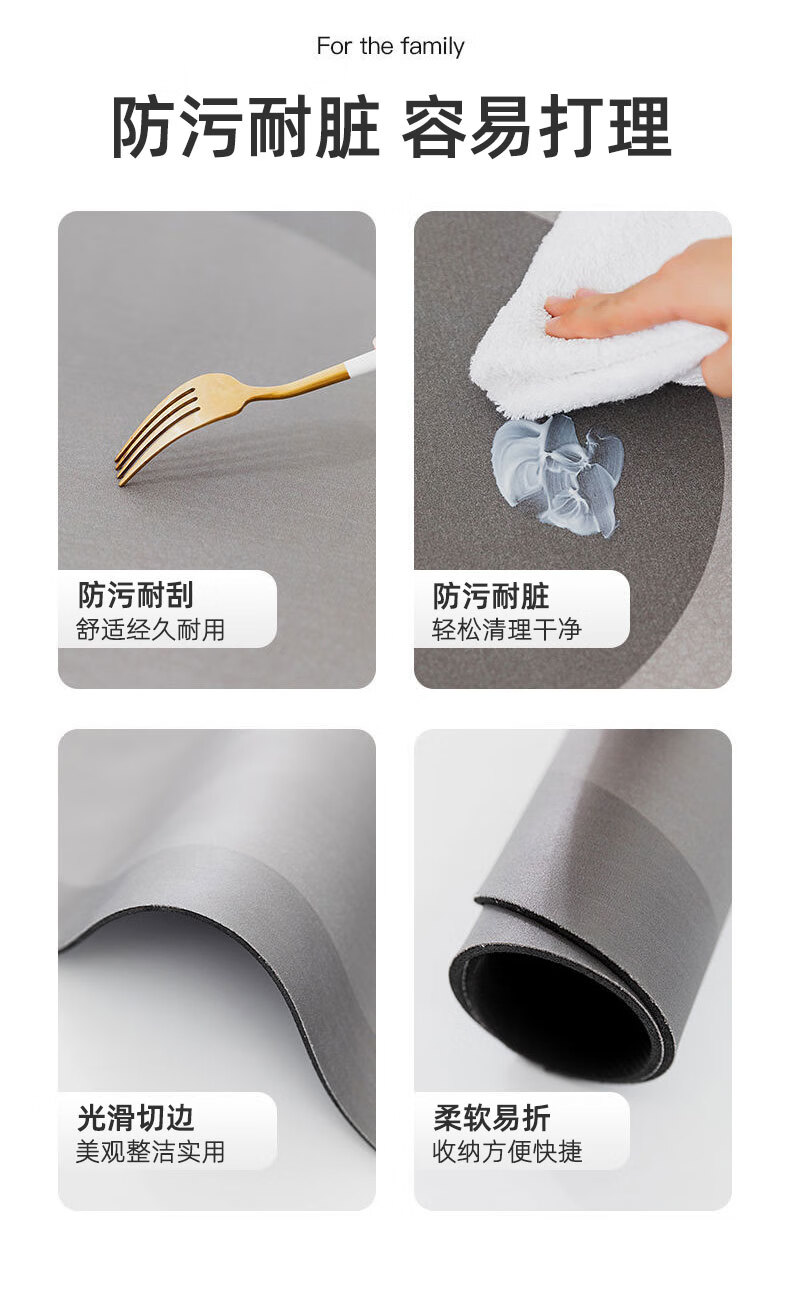 For the family

防污耐脏 容易打理

防污耐刮
舒适经久耐用

防污耐脏
轻松清理干净

光滑切边
美观整洁实用

柔软易折
收纳方便快捷