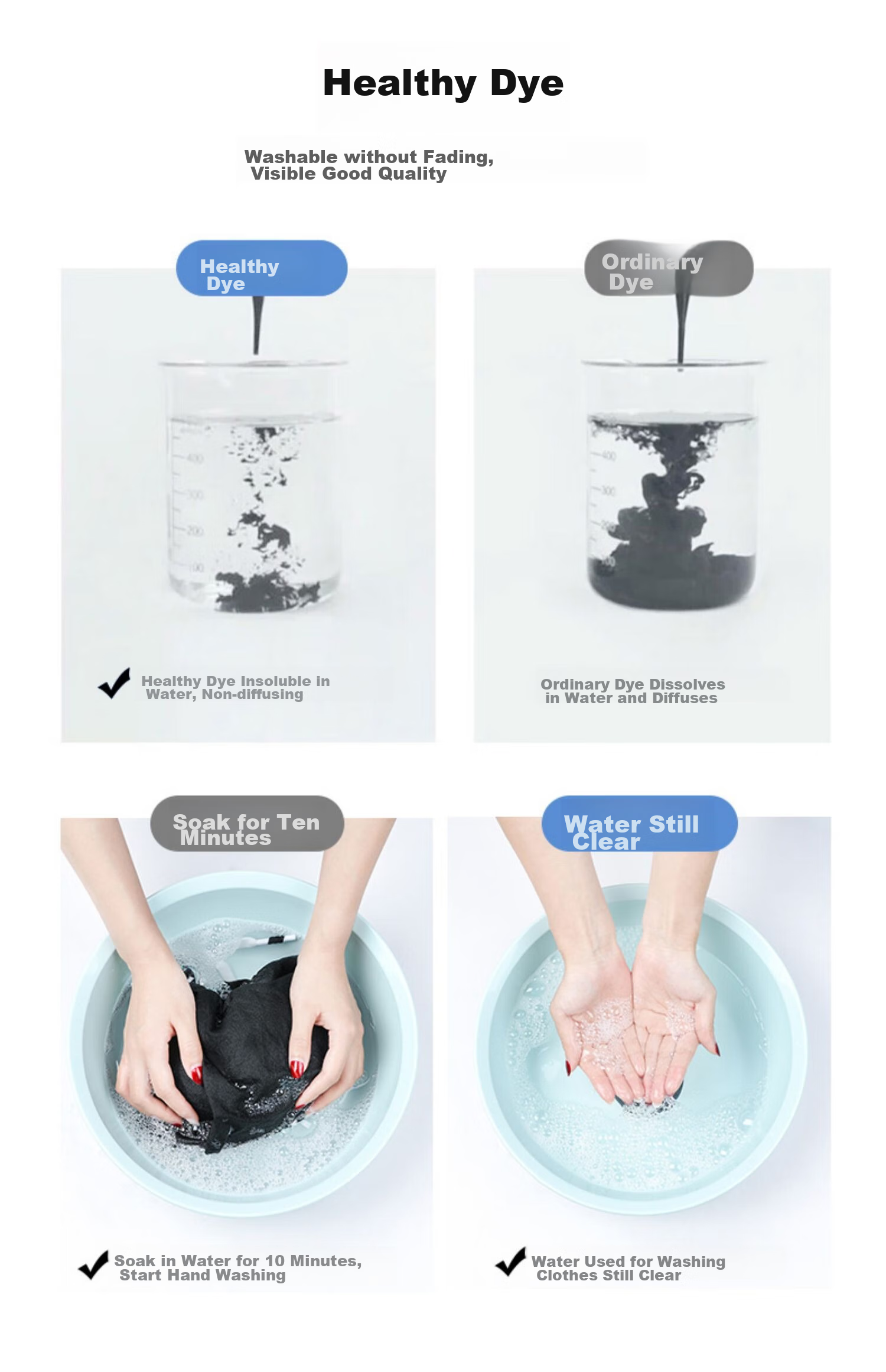 Healthy Dye

Washable without Fading, Visible Good Quality

Healthy Dye

400
300
200
100

Healthy Dye Insoluble in Water, Non-diffusing

Ordinary Dye

400
300
200
100

Ordinary Dye Dissolves in Water and Diffuses

Soak for Ten Minutes

Soak in Water for 10 Minutes, Start Hand Washing

Water Still Clear

Water Used for Washing Clothes Still Clear