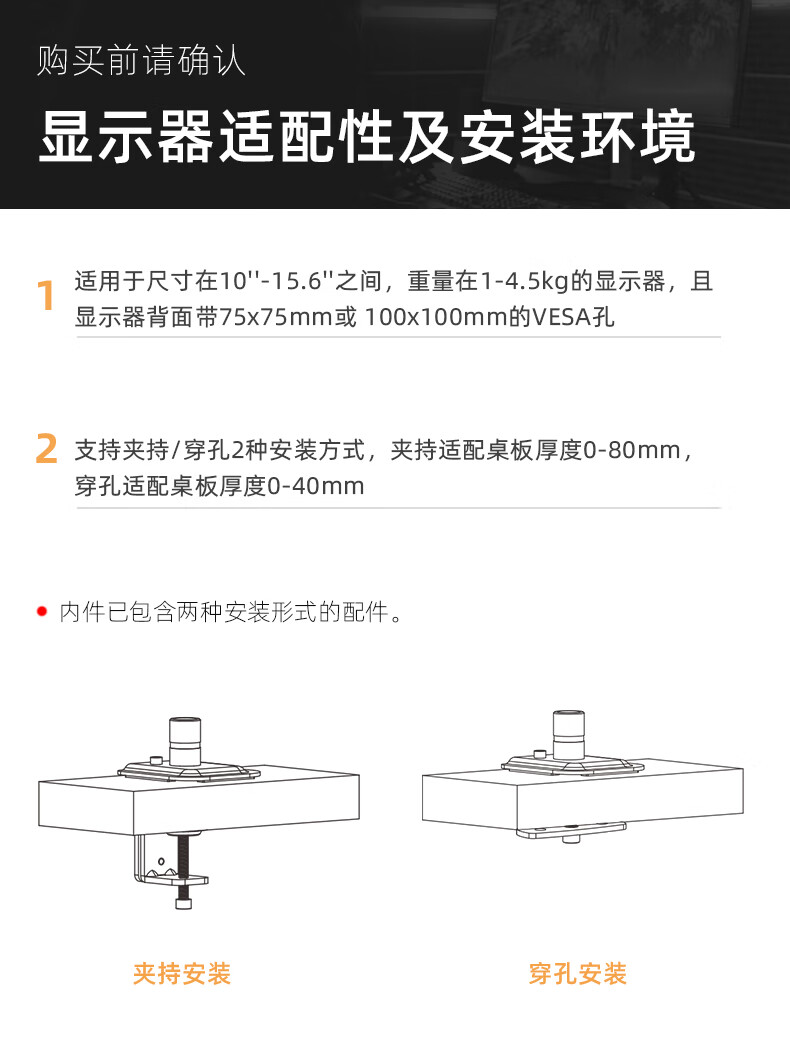 购买前请确认

显示器适配性及安装环境

1 适用于尺寸在10''-15.6''之间，重量在1-4.5kg的显示器，且显示器背面带75x75mm或 100x100mm的VESA孔

2 支持夹持/穿孔2种安装方式，夹持适配桌板厚度0-80mm，穿孔适配桌板厚度0-40mm

内件已包含两种安装形式的配件。

夹持安装

穿孔安装