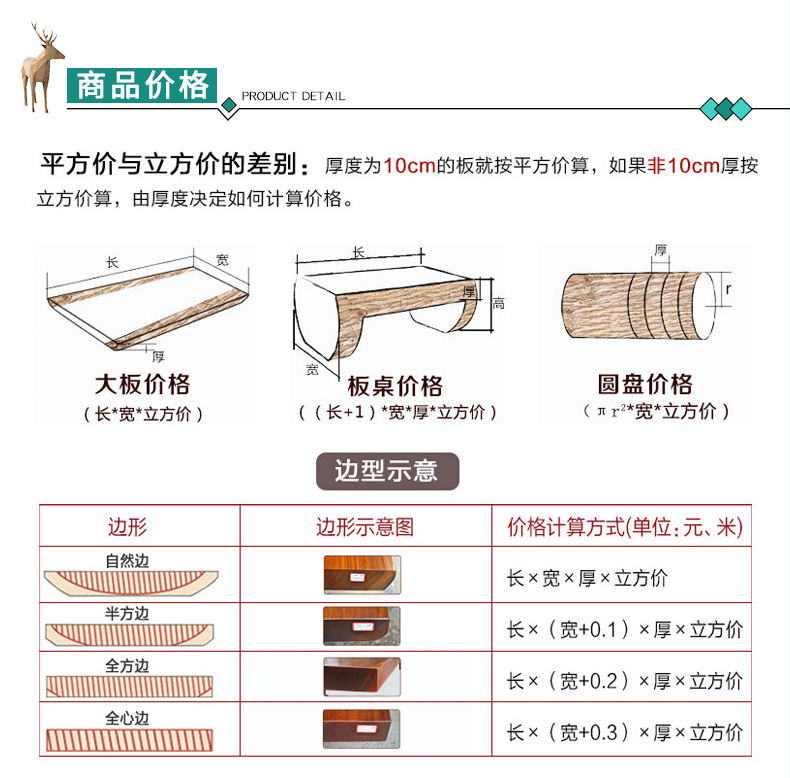 商品价格

PRODUCT DETAIL

平方价与立方价的差别：厚度为10cm的板就按平方价算，如果非10cm厚按立方价算，由厚度决定如何计算价格。

长 宽 厚

大板价格
（长*宽*立方价）

长 厚 高 宽

板桌价格
（（长+1）*宽*厚*立方价）

厚 r

圆盘价格
（$\pi r^2$*宽*立方价）

边型示意

| 边形 | 边形示意图 | 价格计算方式(单位：元、米) |
|---|---|---|
| 自然边 | | 长×宽×厚×立方价 |
| 半方边 | | 长×（宽+0.1）×厚×立方价 |
| 全方边 | | 长×（宽+0.2）×厚×立方价 |
| 全心边 | | 长×（宽+0.3）×厚×立方价 |