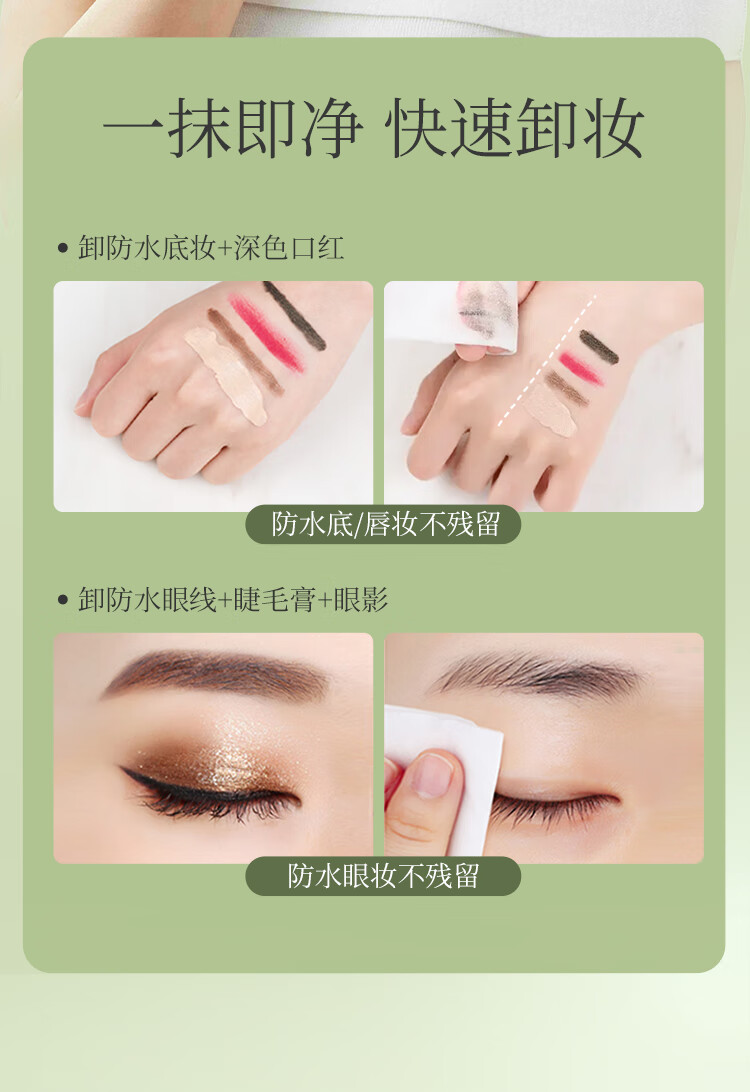 一抹即净 快速卸妆

• 卸防水底妆+深色口红

防水底/唇妆不残留

• 卸防水眼线+睫毛膏+眼影

防水眼妆不残留