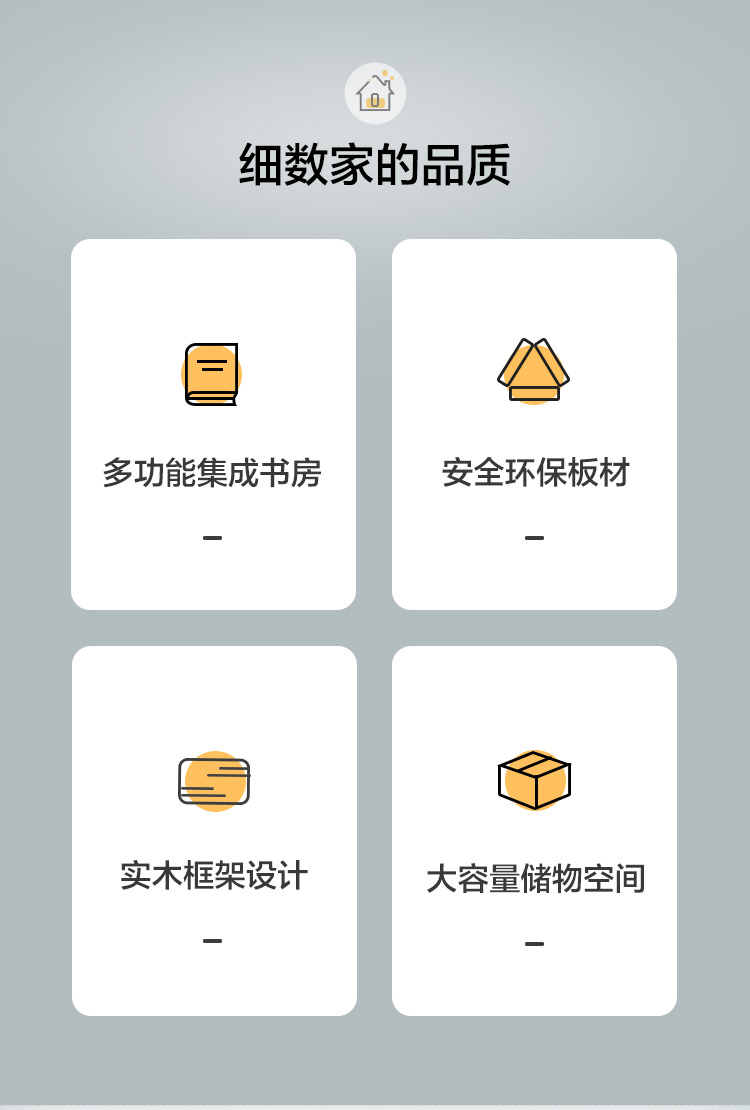 细数家的品质

多功能集成书房

-

安全环保板材

-

实木框架设计

-

大容量储物空间

-