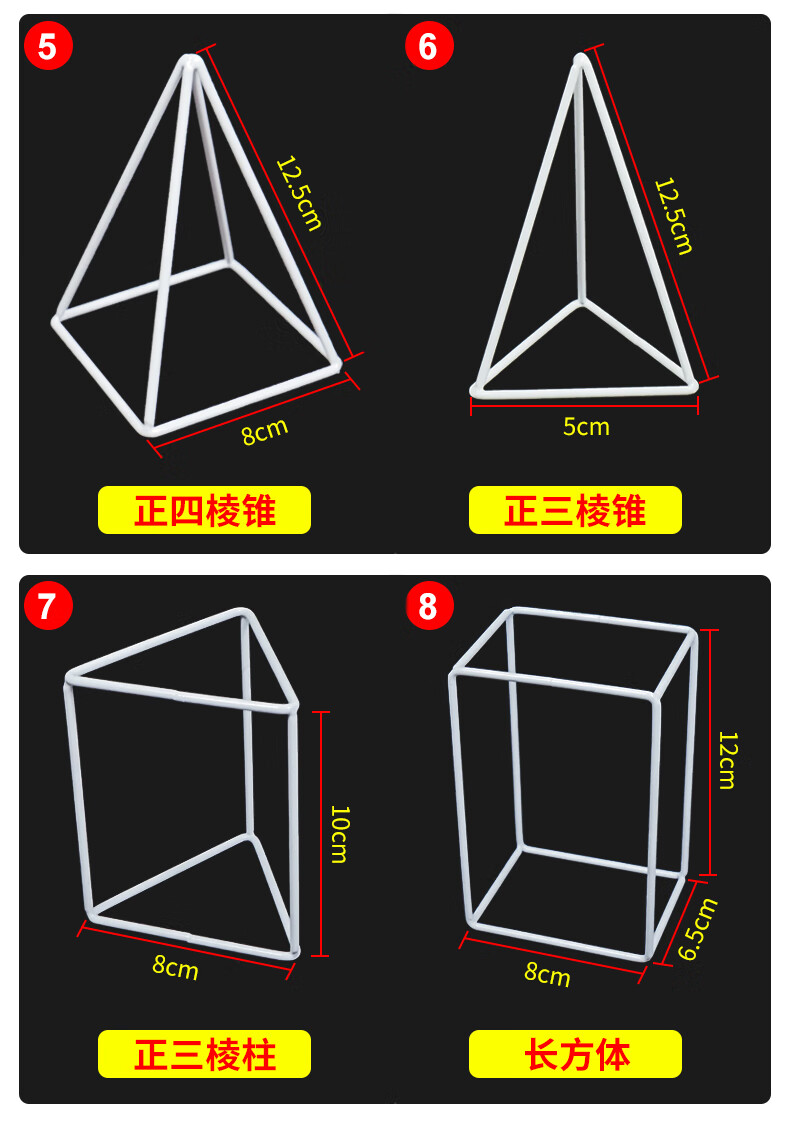 5

12.5cm

8cm

正四棱锥

6

12.5cm

5cm

正三棱锥

7

10cm

8cm

正三棱柱

8

12cm

6.5cm

8cm

长方体