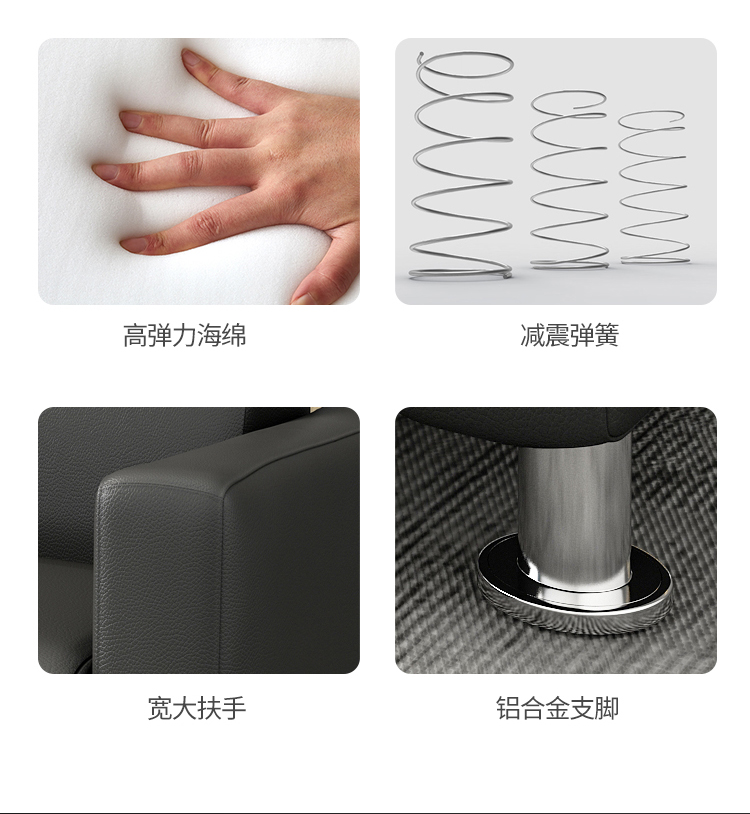 高弹力海绵

减震弹簧

宽大扶手

铝合金支脚