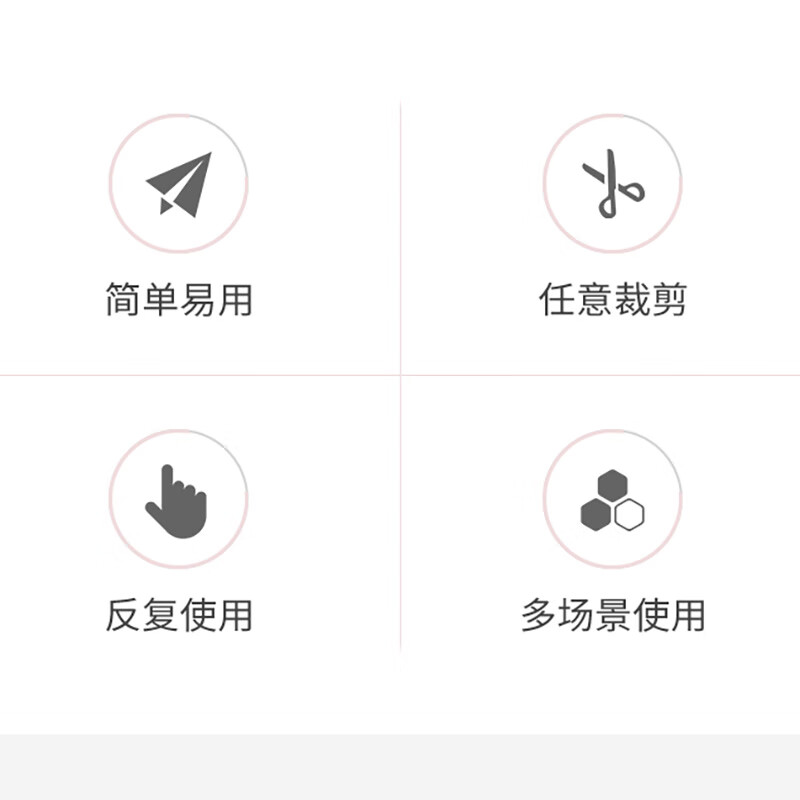 简单易用

任意裁剪

反复使用

多场景使用