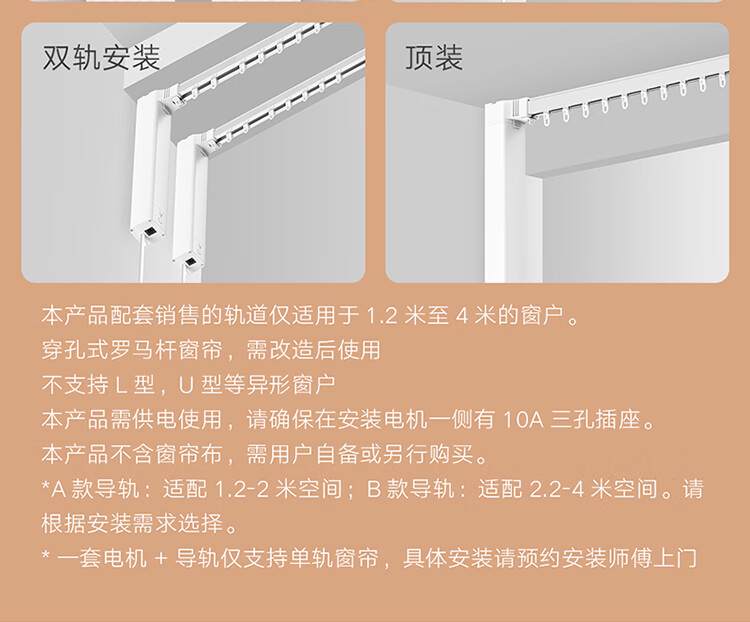 双轨安装

顶装

本产品配套销售的轨道仅适用于 1.2 米至 4 米的窗户。
穿孔式罗马杆窗帘，需改造后使用
不支持 L 型，U 型等异形窗户
本产品需供电使用，请确保在安装电机一侧有 10A 三孔插座。
本产品不含窗帘布，需用户自备或另行购买。
*A 款导轨：适配 1.2-2 米空间；B 款导轨：适配 2.2-4 米空间。请根据安装需求选择。
* 一套电机 + 导轨仅支持单轨窗帘，具体安装请预约安装师傅上门