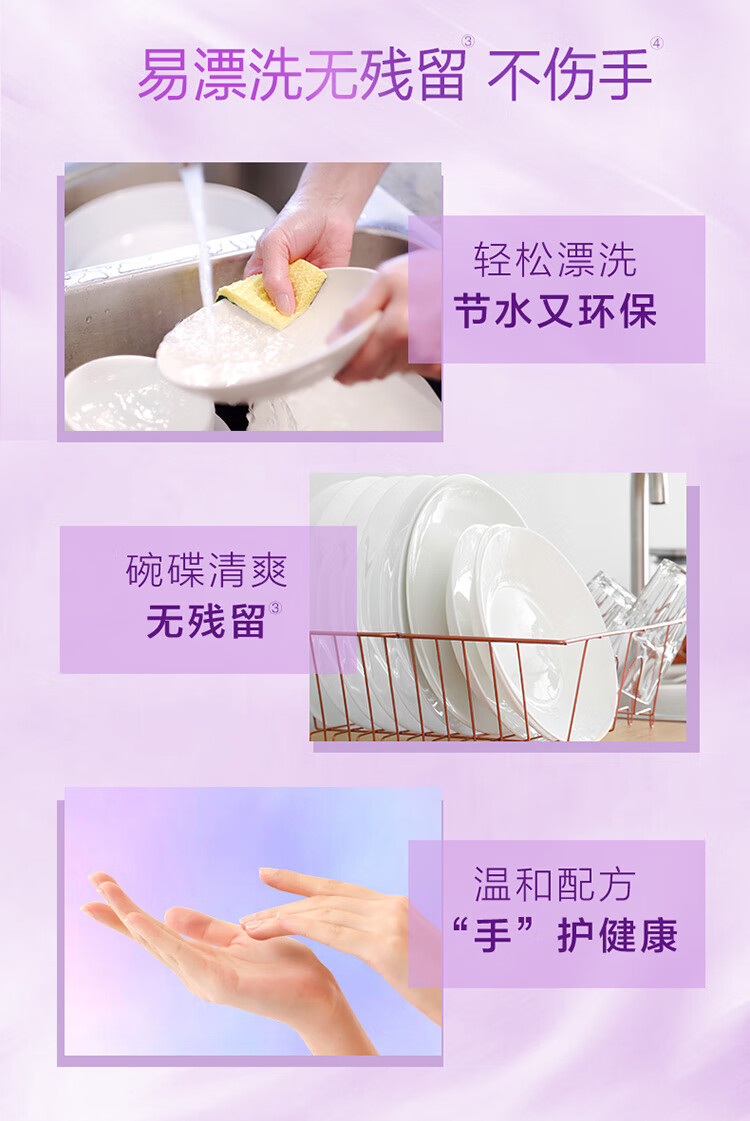 易漂洗无残留③ 不伤手④

轻松漂洗
节水又环保

碗碟清爽
无残留③

温和配方
“手”护健康