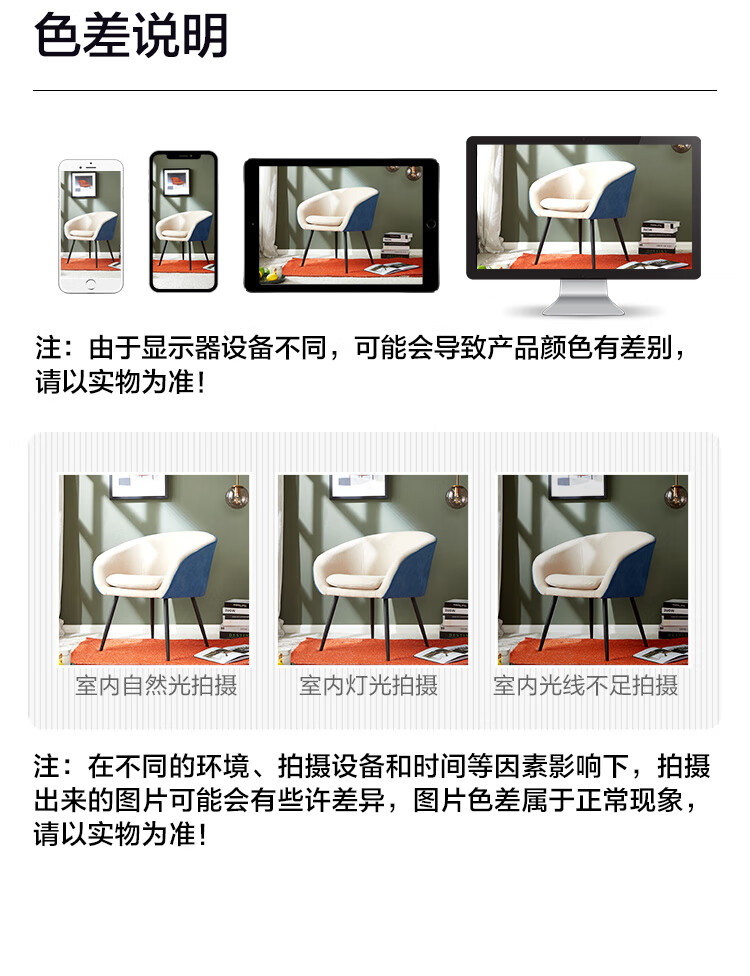 色差说明

注：由于显示器设备不同，可能会导致产品颜色有差别，请以实物为准！

室内自然光拍摄

室内灯光拍摄

室内光线不足拍摄

注：在不同的环境、拍摄设备和时间等因素影响下，拍摄出来的图片可能会有些许差异，图片色差属于正常现象，请以实物为准！