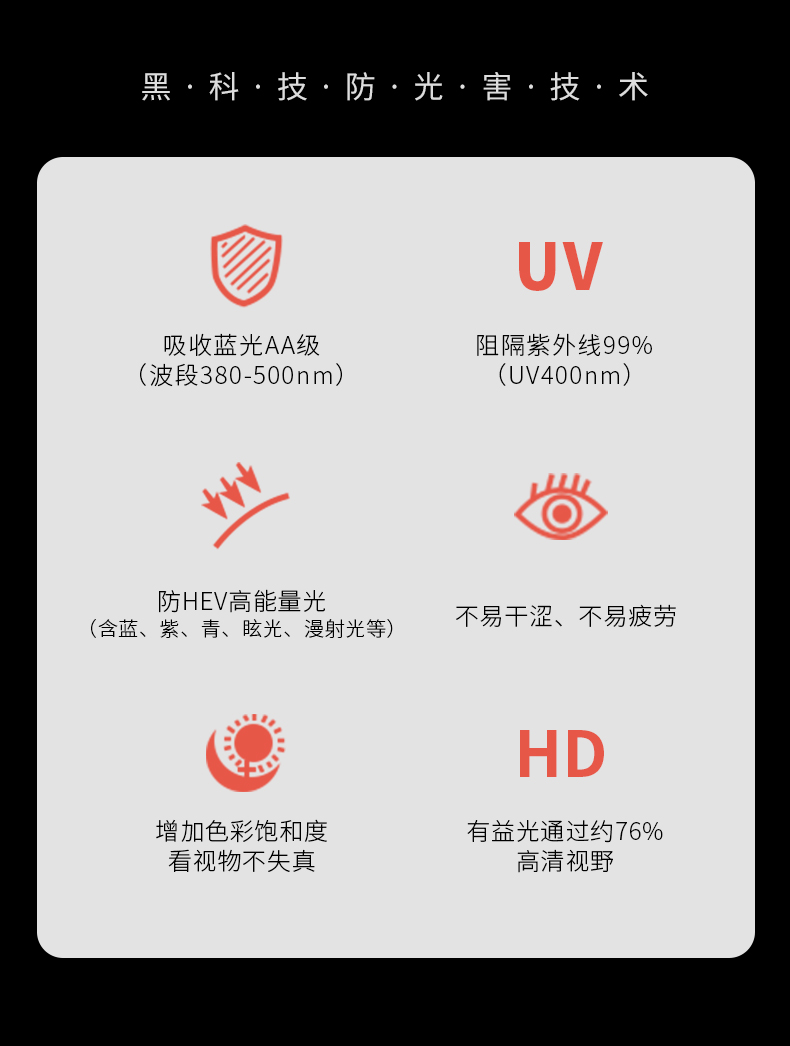 黑·科·技·防·光·害·技·术

吸收蓝光AA级
（波段380-500nm）

UV

阻隔紫外线99%
（UV400nm）

防HEV高能量光
（含蓝、紫、青、眩光、漫射光等）

不易干涩、不易疲劳

增加色彩饱和度
看视物不失真

HD

有益光通过约76%
高清视野