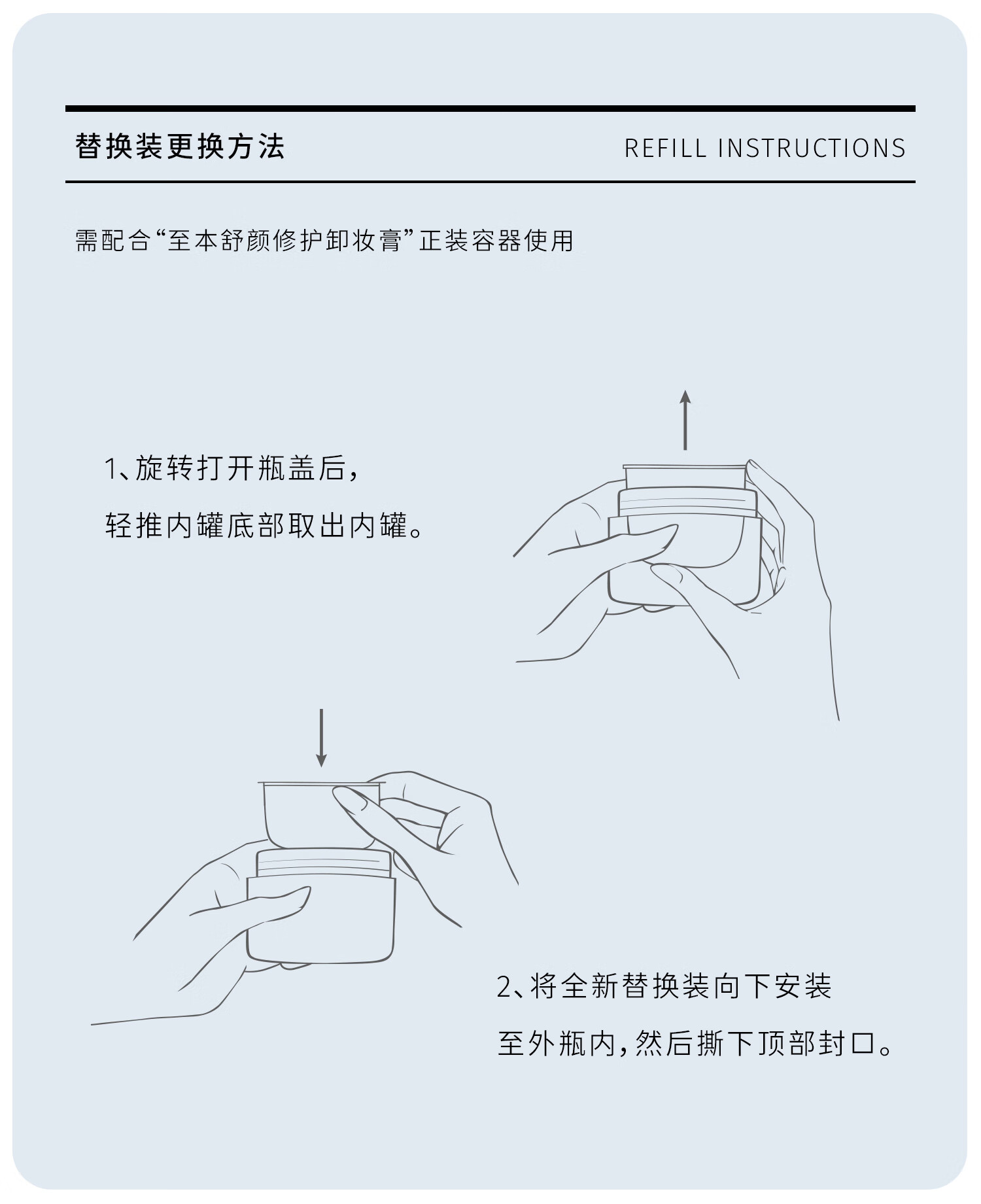 替换装更换方法

REFILL INSTRUCTIONS

需配合“至本舒颜修护卸妆膏”正装容器使用

1、旋转打开瓶盖后，
轻推内罐底部取出内罐。

2、将全新替换装向下安装
至外瓶内，然后撕下顶部封口。