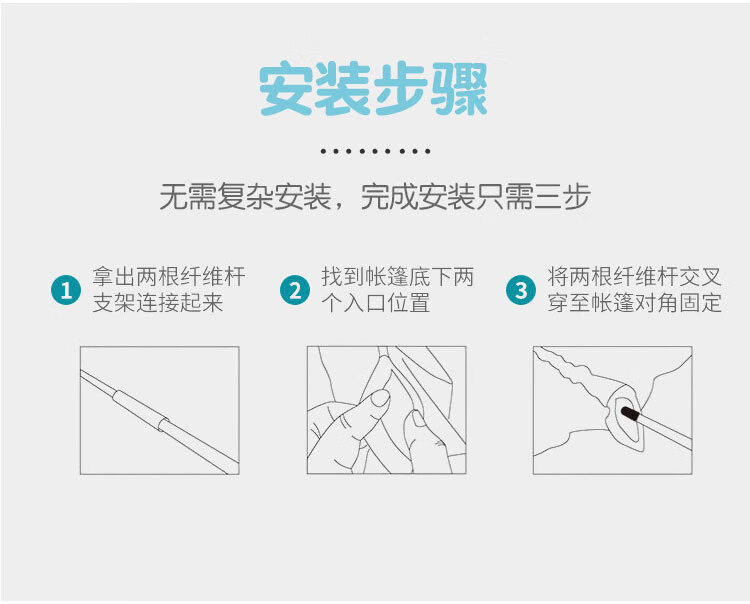 安装步骤

无需复杂安装，完成安装只需三步

1 拿出两根纤维杆支架连接起来

2 找到帐篷底下两个入口位置

3 将两根纤维杆交叉穿至帐篷对角固定