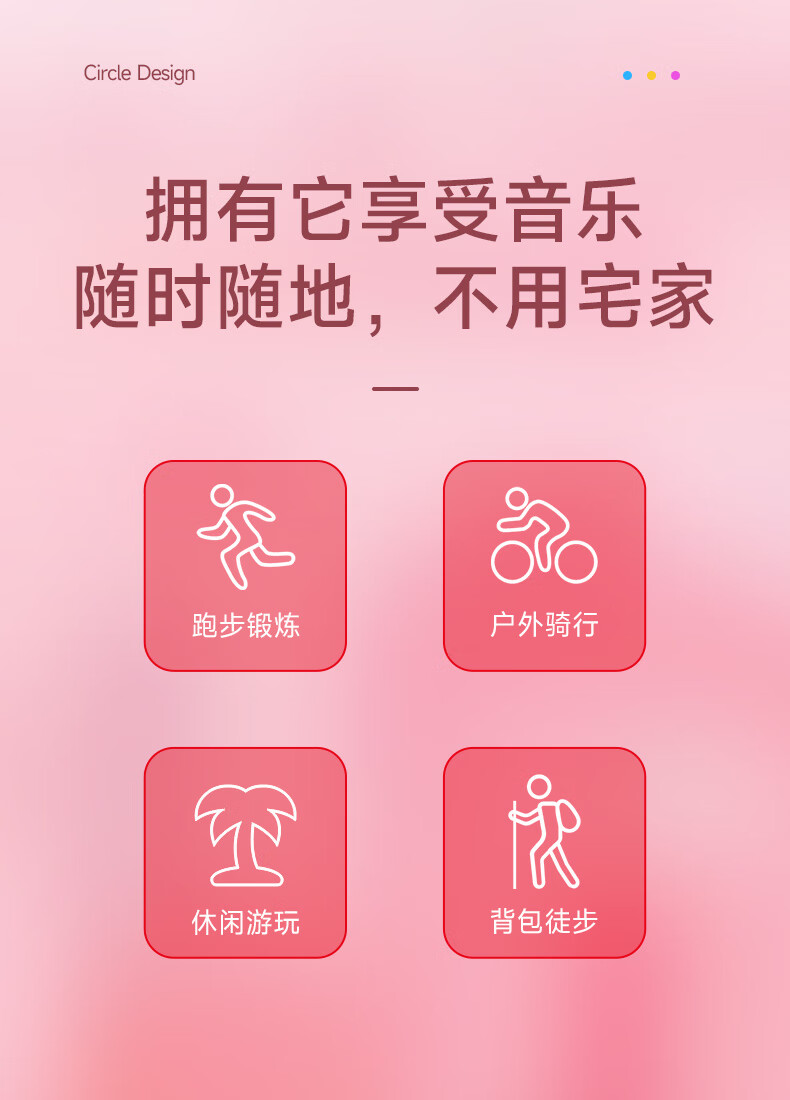 Circle Design

拥有它享受音乐
随时随地，不用宅家

跑步锻炼

户外骑行

休闲游玩

背包徒步