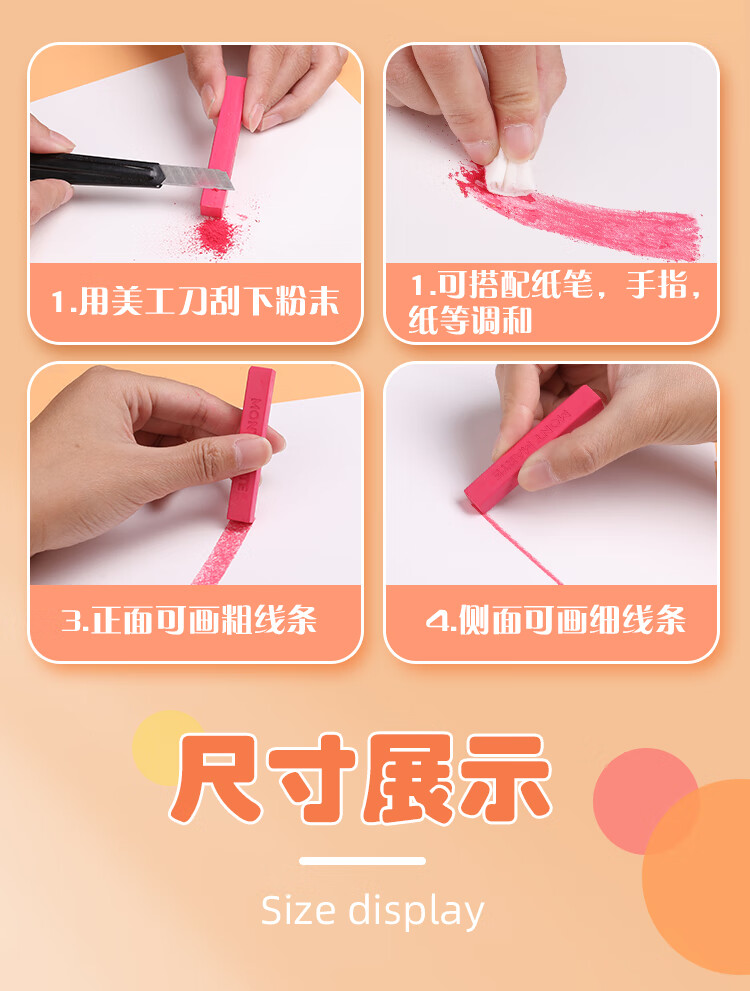 1.用美工刀刮下粉末

1.可搭配纸笔，手指，纸等调和

3.正面可画粗线条

4.侧面可画细线条

尺寸展示

Size display