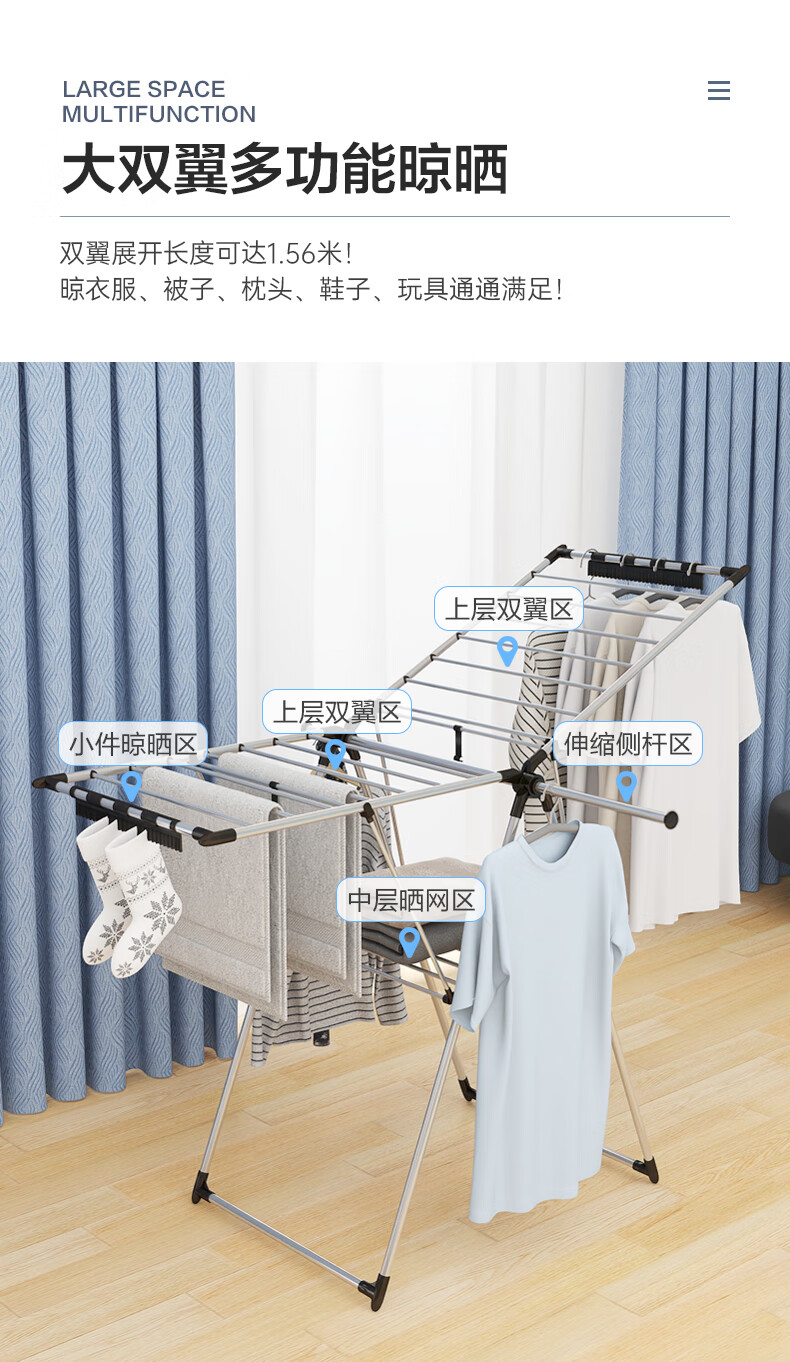 LARGE SPACE
MULTIFUNCTION

大双翼多功能晾晒

双翼展开长度可达1.56米！
晾衣服、被子、枕头、鞋子、玩具通通满足！

上层双翼区

上层双翼区

小件晾晒区

伸缩侧杆区

中层晒网区