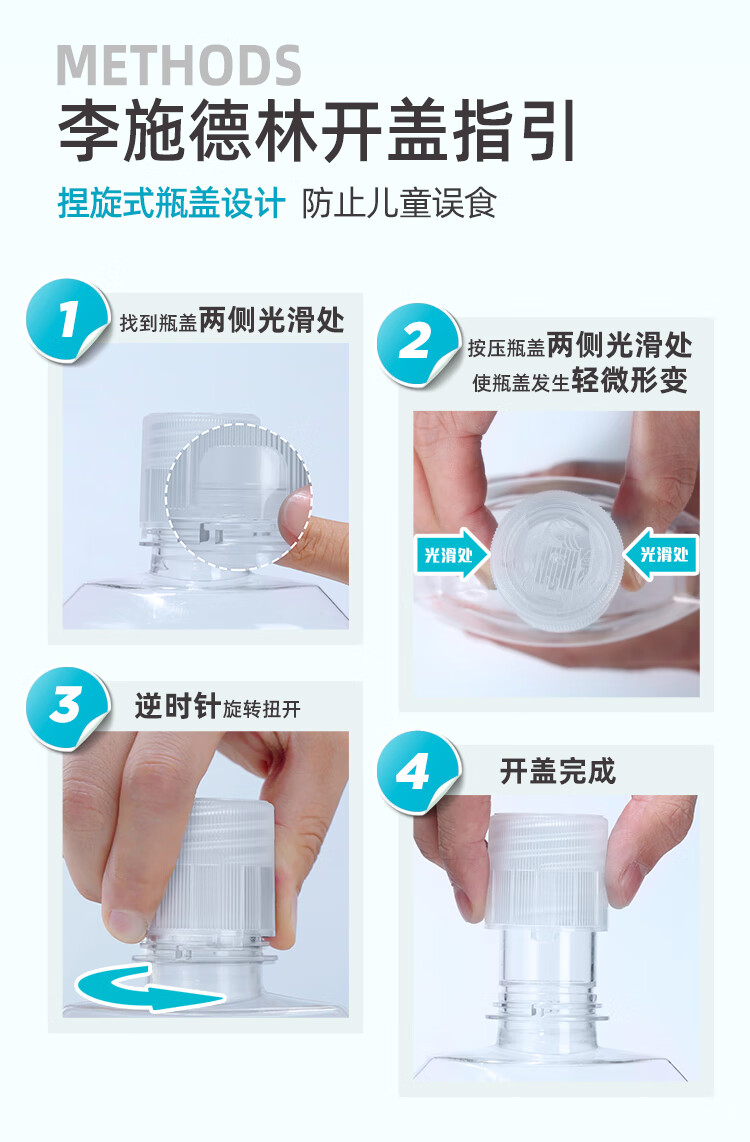 METHODS
李施德林开盖指引

捏旋式瓶盖设计 防止儿童误食

1 找到瓶盖两侧光滑处

2 按压瓶盖两侧光滑处
使瓶盖发生轻微形变

光滑处 光滑处

3 逆时针旋转扭开

4 开盖完成