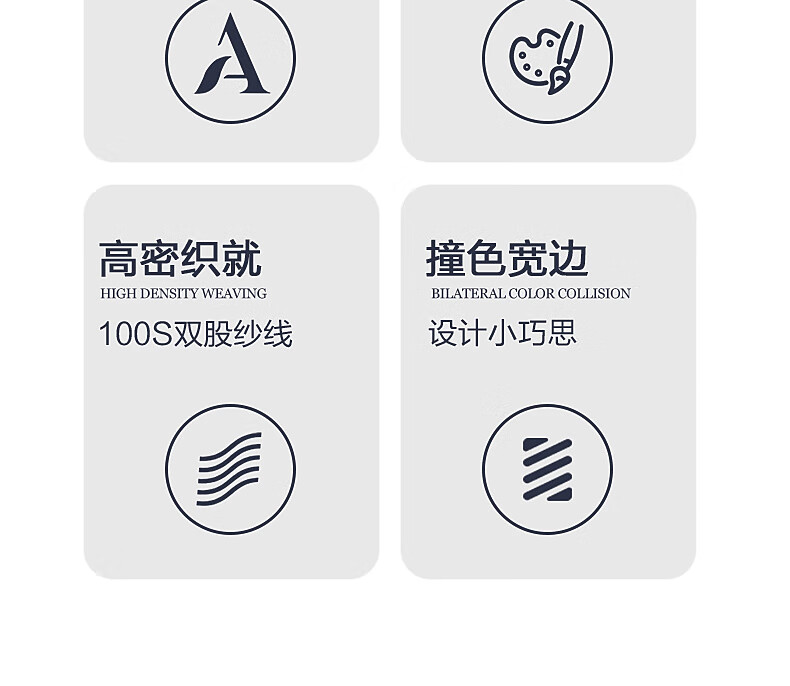 高密织就
HIGH DENSITY WEAVING
100S双股纱线

撞色宽边
BILATERAL COLOR COLLISION
设计小巧思