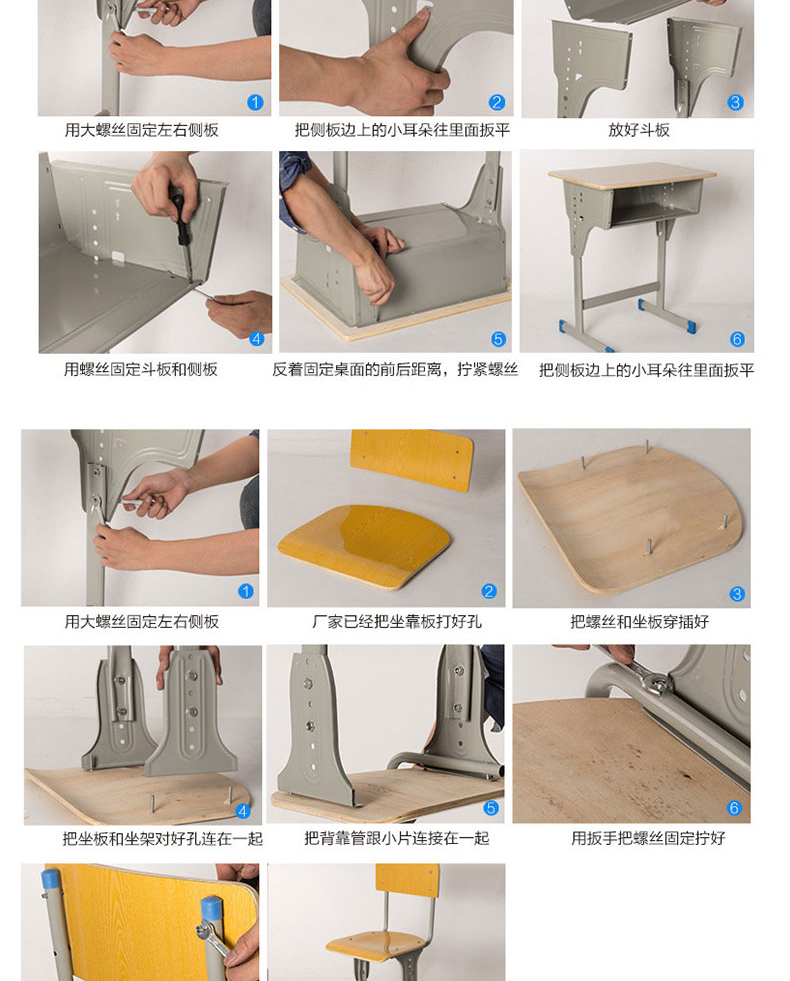 1
用大螺丝固定左右侧板

2
把侧板边上的小耳朵往里面扳平

3
放好斗板

4
用螺丝固定斗板和侧板

5
反着固定桌面的前后距离，拧紧螺丝

6
把侧板边上的小耳朵往里面扳平

1
用大螺丝固定左右侧板

2
厂家已经把坐靠板打好孔

3
把螺丝和坐板穿插好

4
把坐板和坐架对好孔连在一起

5
把背靠管跟小片连接在一起

6
用扳手把螺丝固定拧好