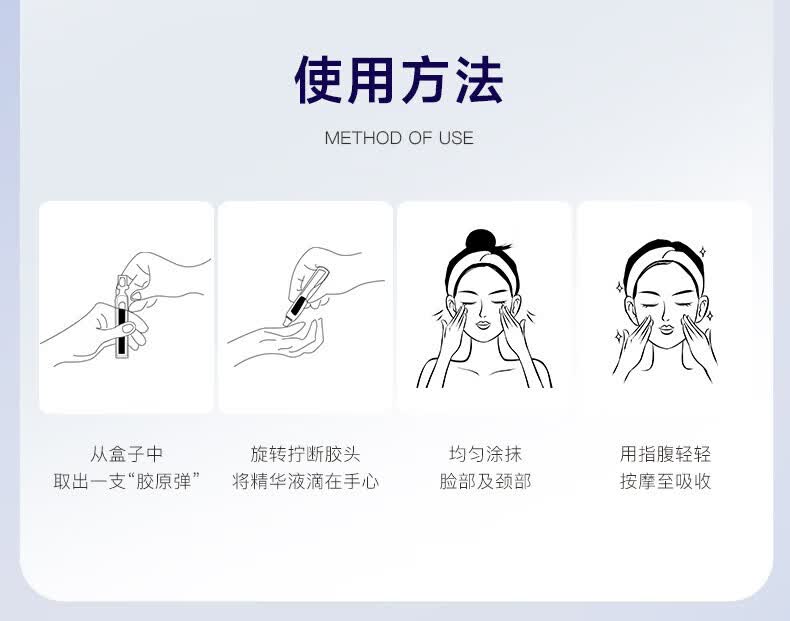 使用方法

METHOD OF USE

从盒子中
取出一支“胶原弹”

旋转拧断胶头
将精华液滴在手心

均匀涂抹
脸部及颈部

用指腹轻轻
按摩至吸收