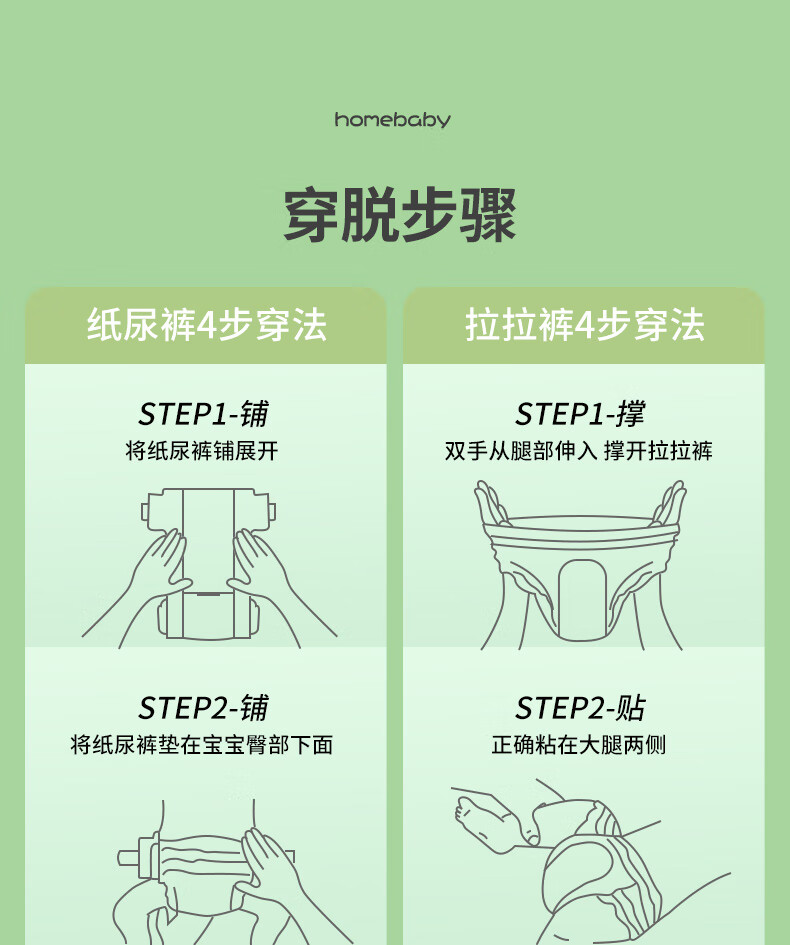 homebaby

穿脱步骤

纸尿裤4步穿法

STEP1-铺
将纸尿裤铺展开

STEP2-铺
将纸尿裤垫在宝宝臀部下面

拉拉裤4步穿法

STEP1-撑
双手从腿部伸入 撑开拉拉裤

STEP2-贴
正确粘在大腿两侧