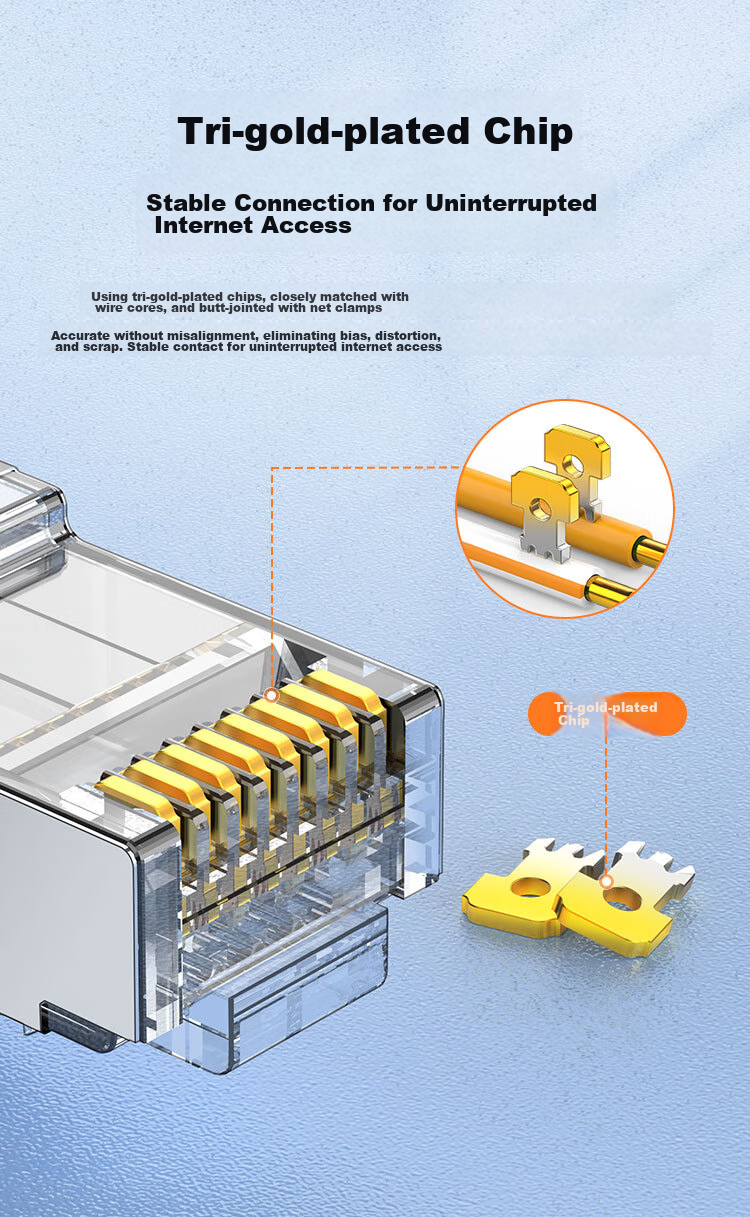 Tri-gold-plated Chip

Stable Connection for Uninterrupted Internet Access

Using tri-gold-plated chips, closely matched with wire cores, and butt-jointed with net clamps

Accurate without misalignment, eliminating bias, distortion, and scrap. Stable contact for uninterrupted internet access

Tri-gold-plated Chip