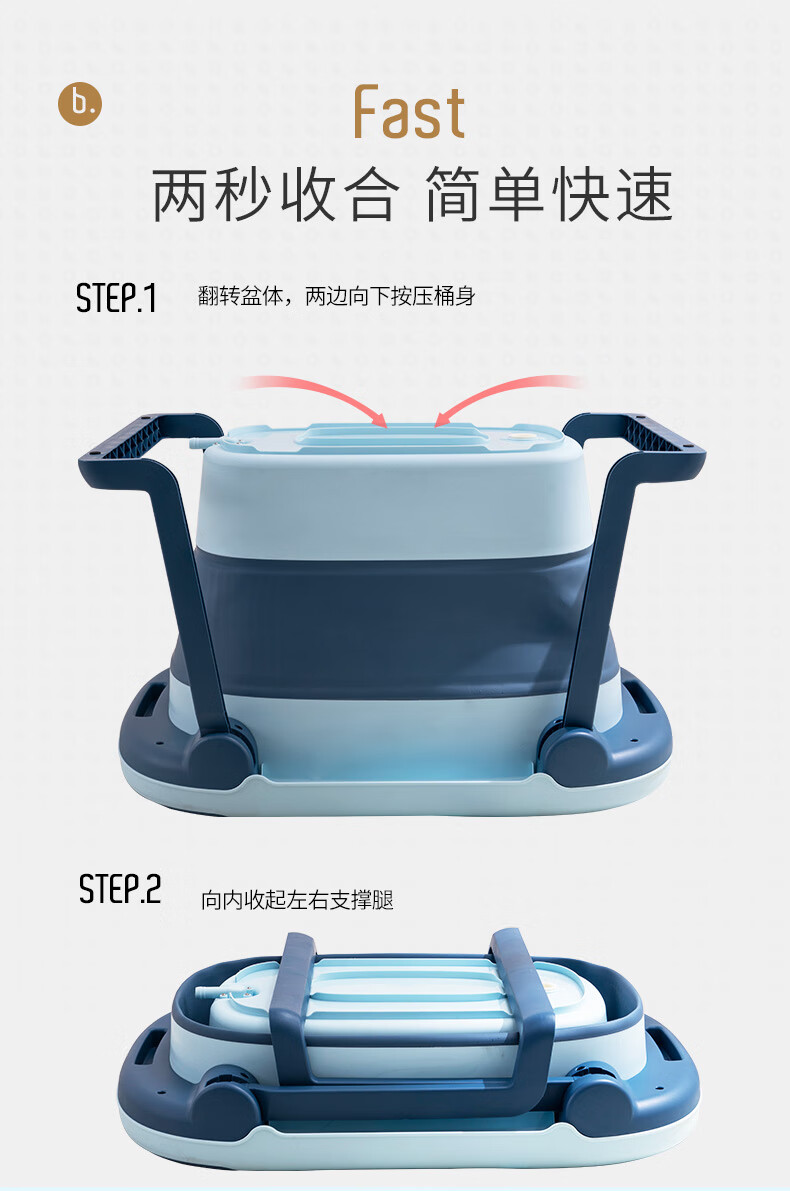 b.

Fast

两秒收合 简单快速

STEP.1 翻转盆体，两边向下按压桶身

STEP.2 向内收起左右支撑腿