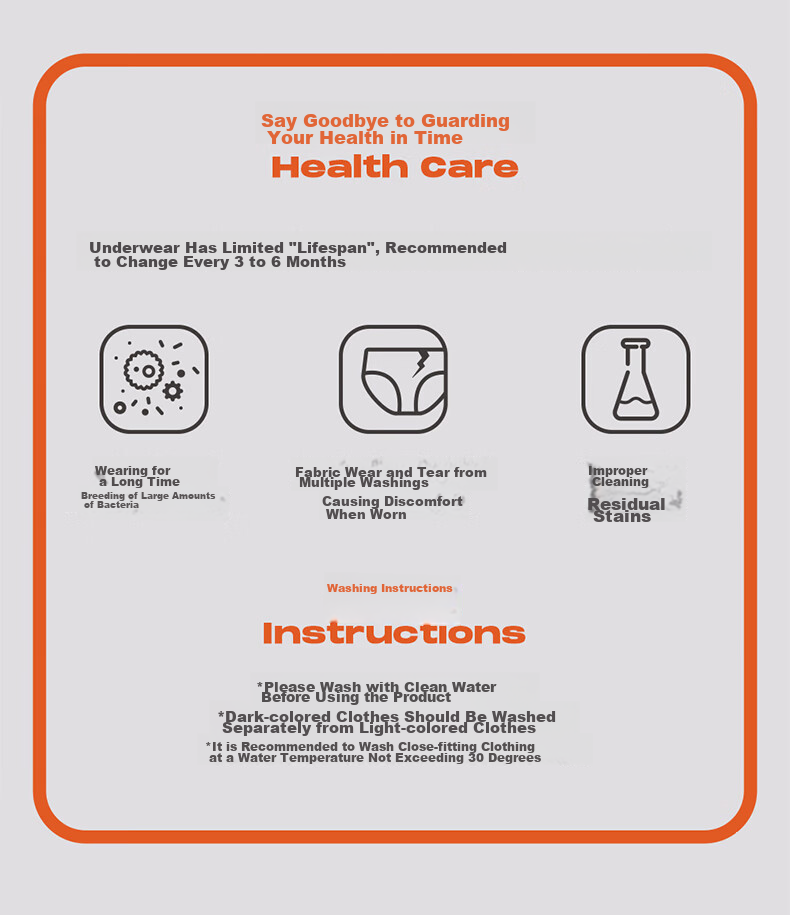 Say Goodbye to Guarding Your Health in Time

Health Care

Underwear Has Limited "Lifespan", Recommended to Change Every 3 to 6 Months

Wearing for a Long Time
Breeding of Large Amounts of Bacteria

Fabric Wear and Tear from Multiple Washings
Causing Discomfort When Worn

Improper Cleaning
Residual Stains

Washing Instructions

Instructions

*Please Wash with Clean Water Before Using the Product
*Dark-colored Clothes Should Be Washed Separately from Light-colored Clothes
*It is Recommended to Wash Close-fitting Clothing at a Water Temperature Not Exceeding 30 Degrees