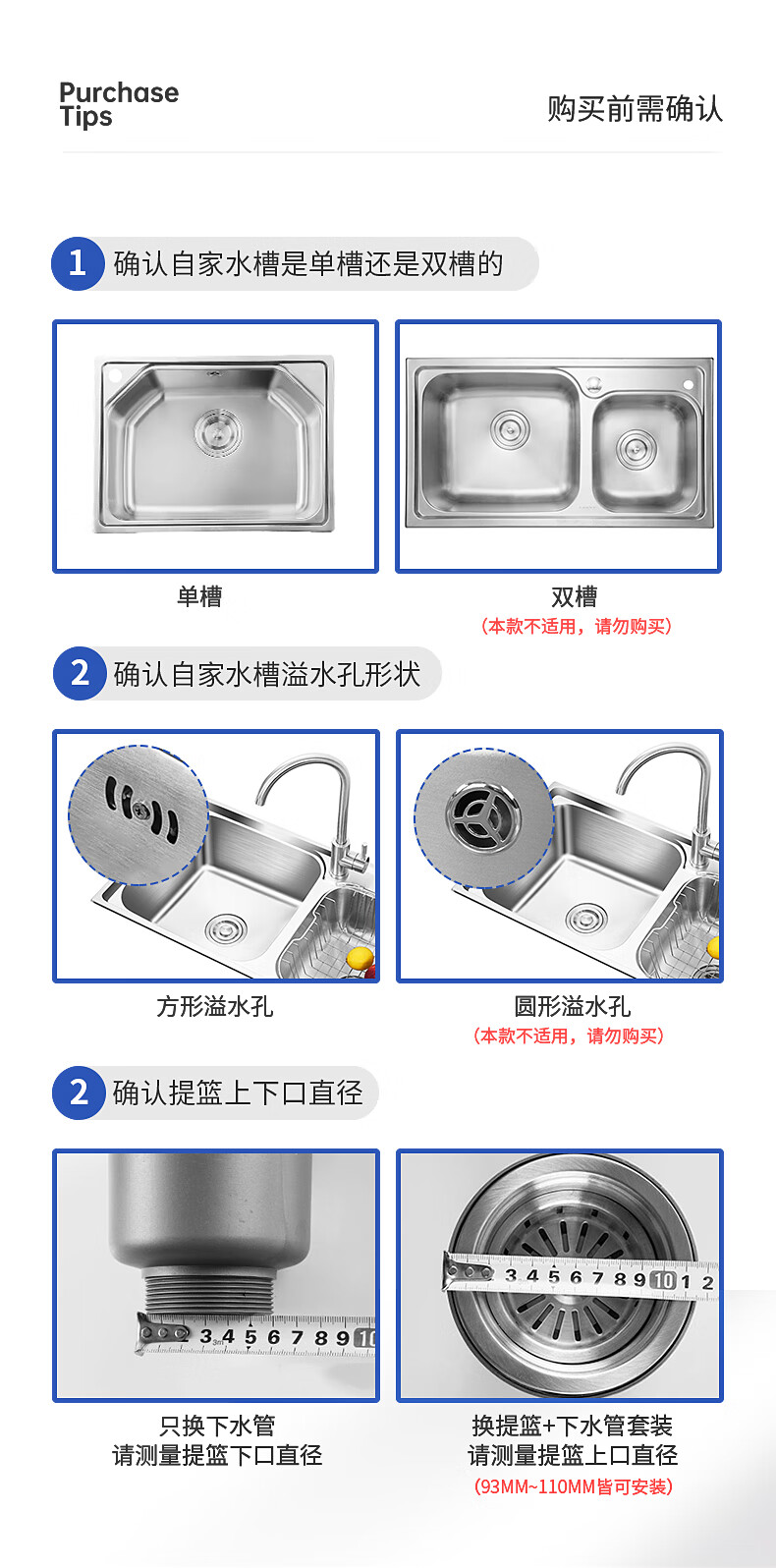 Purchase Tips

购买前需确认

1 确认自家水槽是单槽还是双槽的

单槽

双槽
（本款不适用，请勿购买）

2 确认自家水槽溢水孔形状

方形溢水孔

圆形溢水孔
（本款不适用，请勿购买）

2 确认提篮上下口直径

2 3 4 5 6 7 8 9 10

3 4 5 6 7 8 9 10 1 2

只换下水管
请测量提篮下口直径

换提篮+下水管套装
请测量提篮上口直径
（93MM~110MM皆可安装）