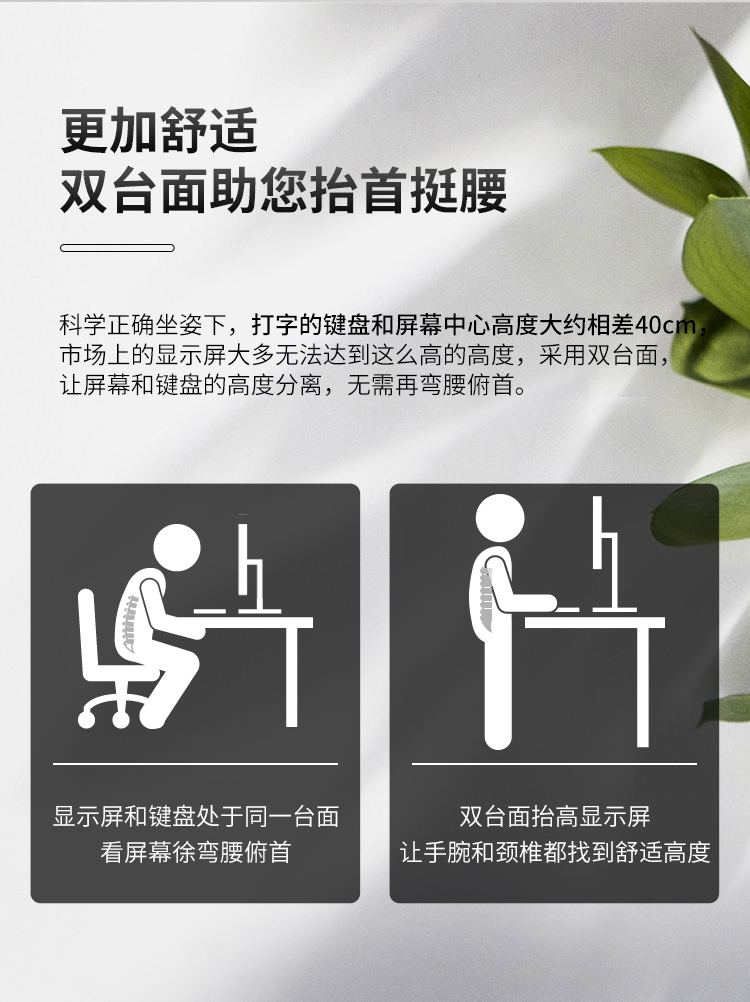 更加舒适
双台面助您抬首挺腰

科学正确坐姿下，打字的键盘和屏幕中心高度大约相差40cm，市场上的显示屏大多无法达到这么高的高度，采用双台面，让屏幕和键盘的高度分离，无需再弯腰俯首。

显示屏和键盘处于同一台面
看屏幕徐弯腰俯首

双台面抬高显示屏
让手腕和颈椎都找到舒适高度