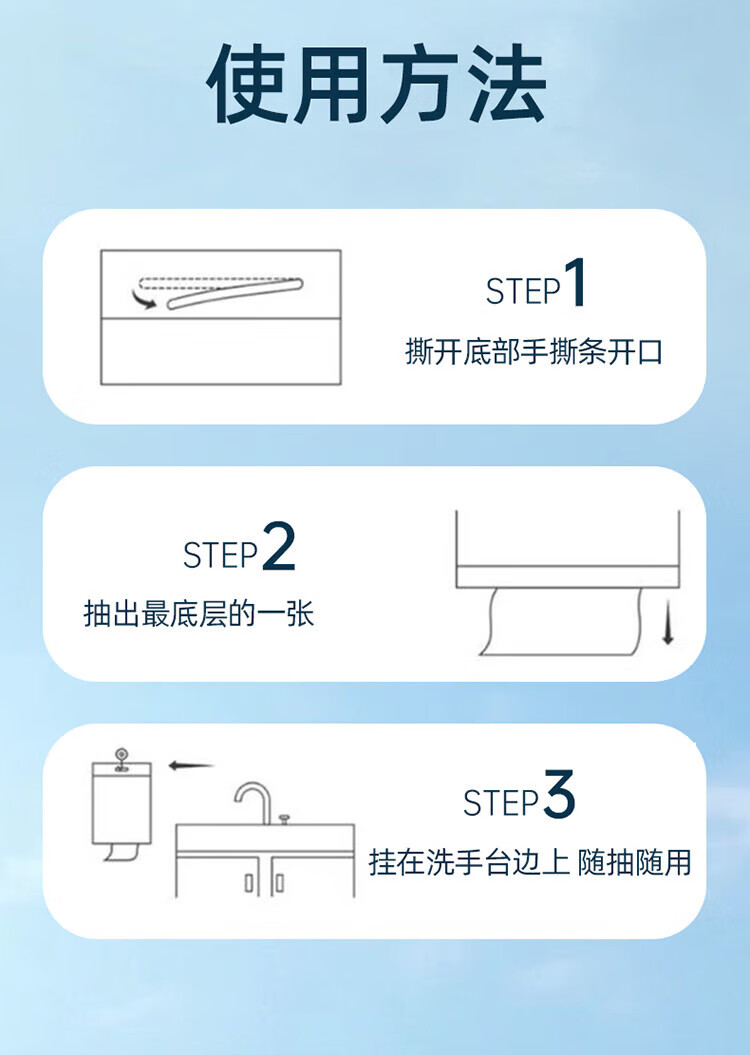 使用方法

STEP1
撕开底部手撕条开口

STEP2
抽出最底层的一张

STEP3
挂在洗手台边上 随抽随用