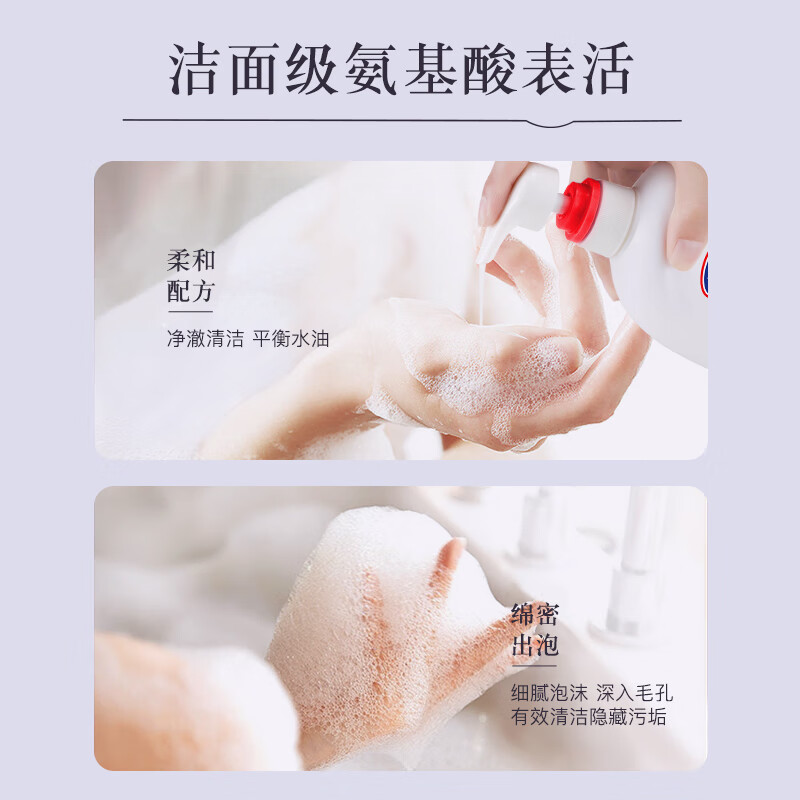 洁面级氨基酸表活

柔和
配方

净澈清洁 平衡水油

绵密
出泡

细腻泡沫 深入毛孔
有效清洁隐藏污垢