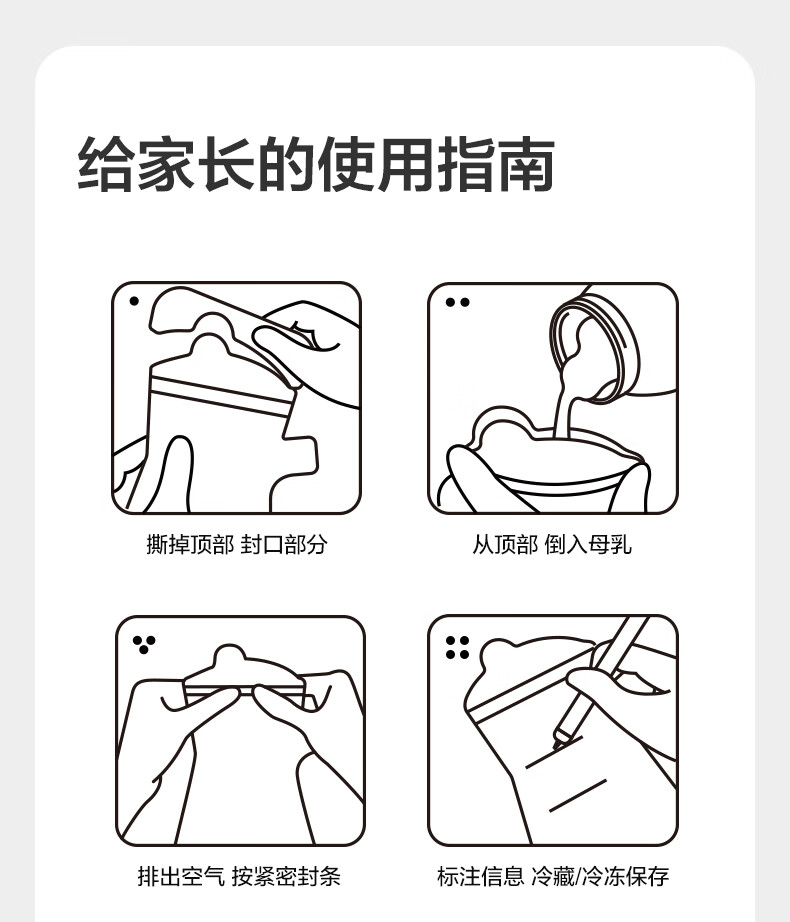 给家长的使用指南

撕掉顶部 封口部分

从顶部 倒入母乳

排出空气 按紧密封条

标注信息 冷藏/冷冻保存