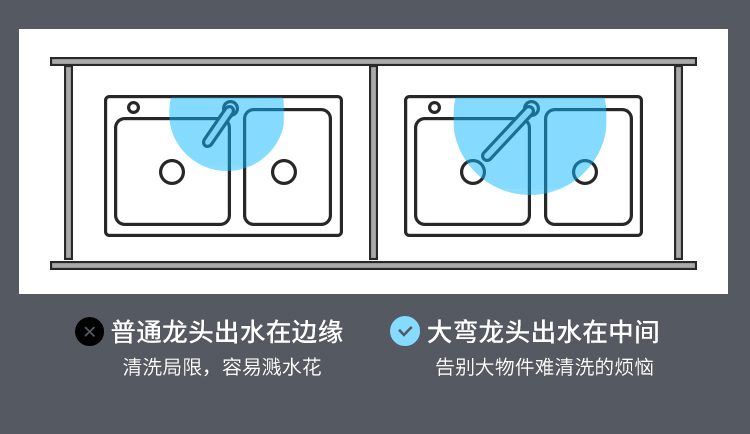 普通龙头出水在边缘
清洗局限，容易溅水花

大弯龙头出水在中间
告别大物件难清洗的烦恼