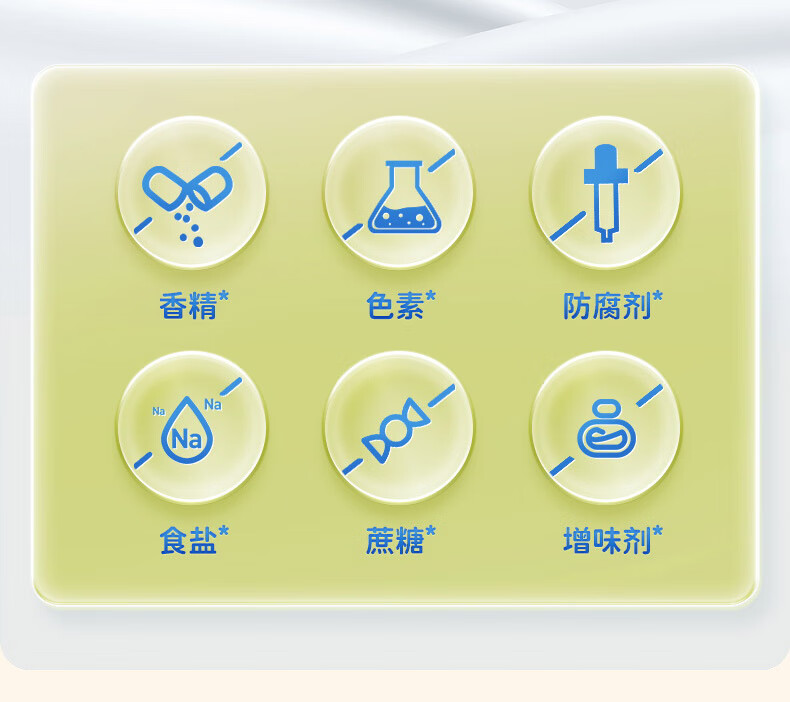 香精*

色素*

防腐剂*

Na
Na
Na

食盐*

蔗糖*

增味剂*